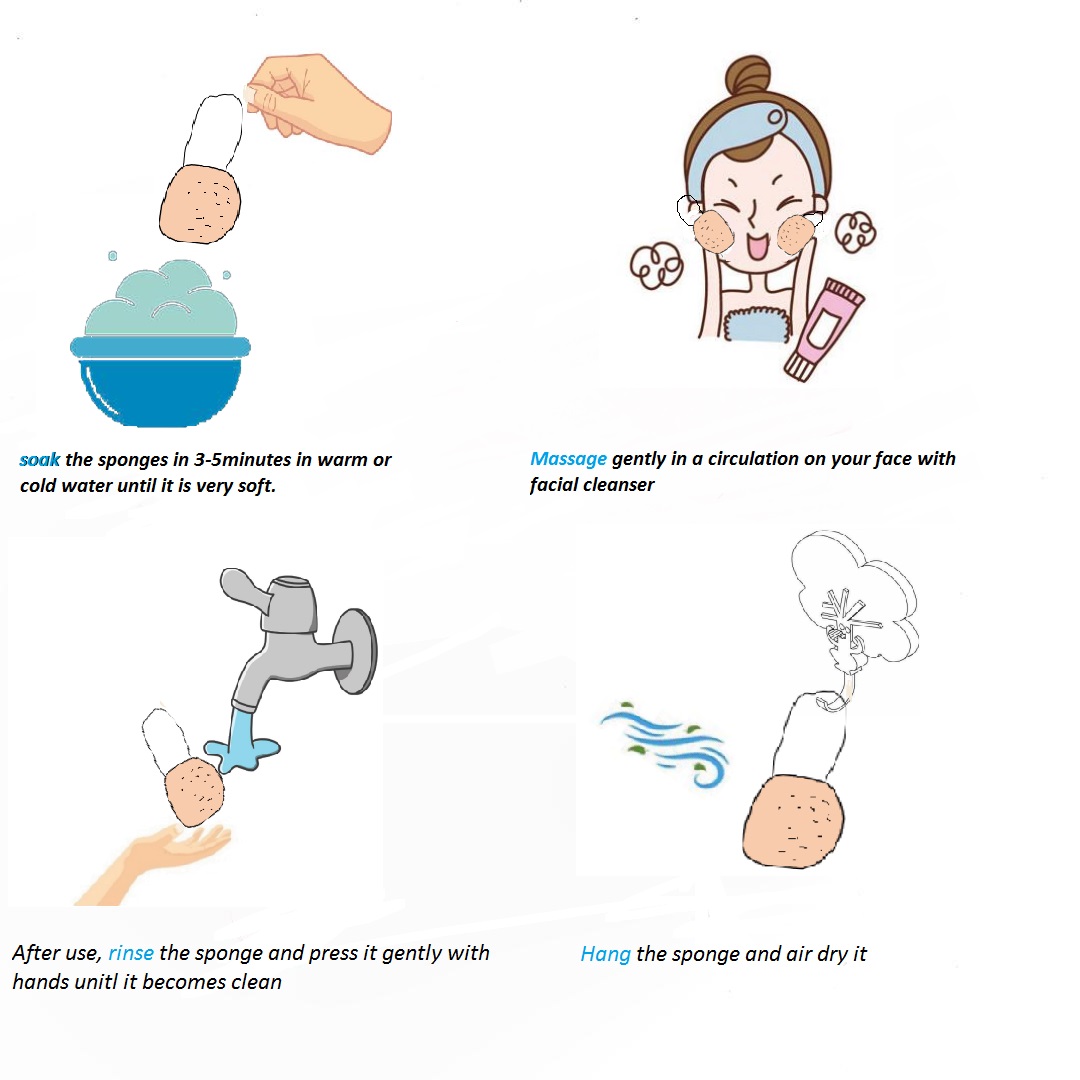 soak the sponges in 3-5minutes in warm or cold water until it is very soft.

Massage gently in a circulation on your face with facial cleanser

After use, rinse the sponge and press it gently with hands unitl it becomes clean

Hang the sponge and air dry it