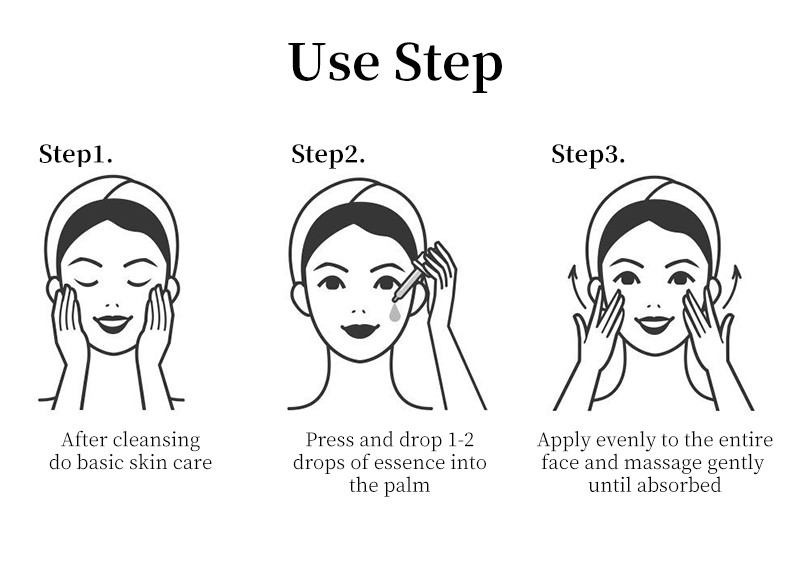 Use Step

Step1.

After cleansing do basic skin care

Step2.

Press and drop 1-2 drops of essence into the palm

Step3.

Apply evenly to the entire face and massage gently until absorbed