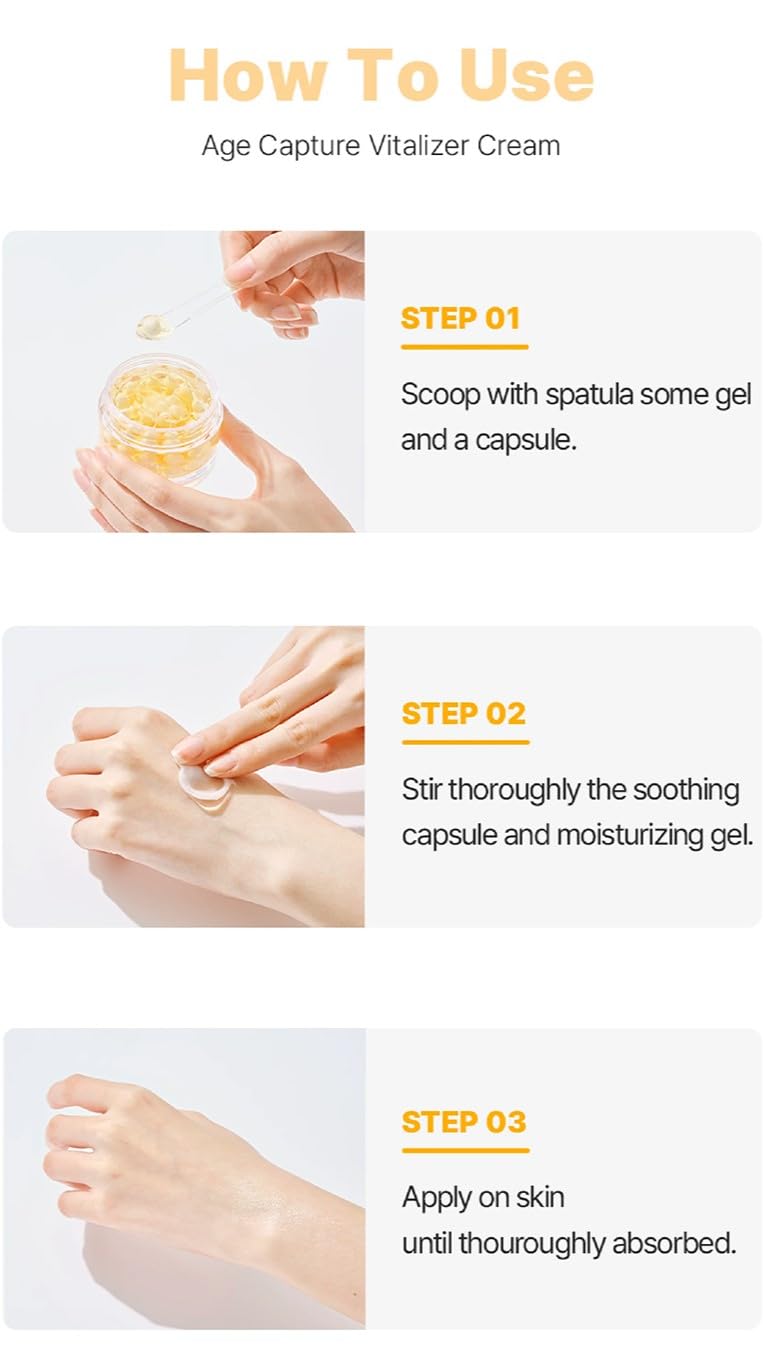 How To Use

Age Capture Vitalizer Cream

STEP 01

Scoop with spatula some gel and a capsule.

STEP 02

Stir thoroughly the soothing capsule and moisturizing gel.

STEP 03

Apply on skin until thouroughly absorbed.