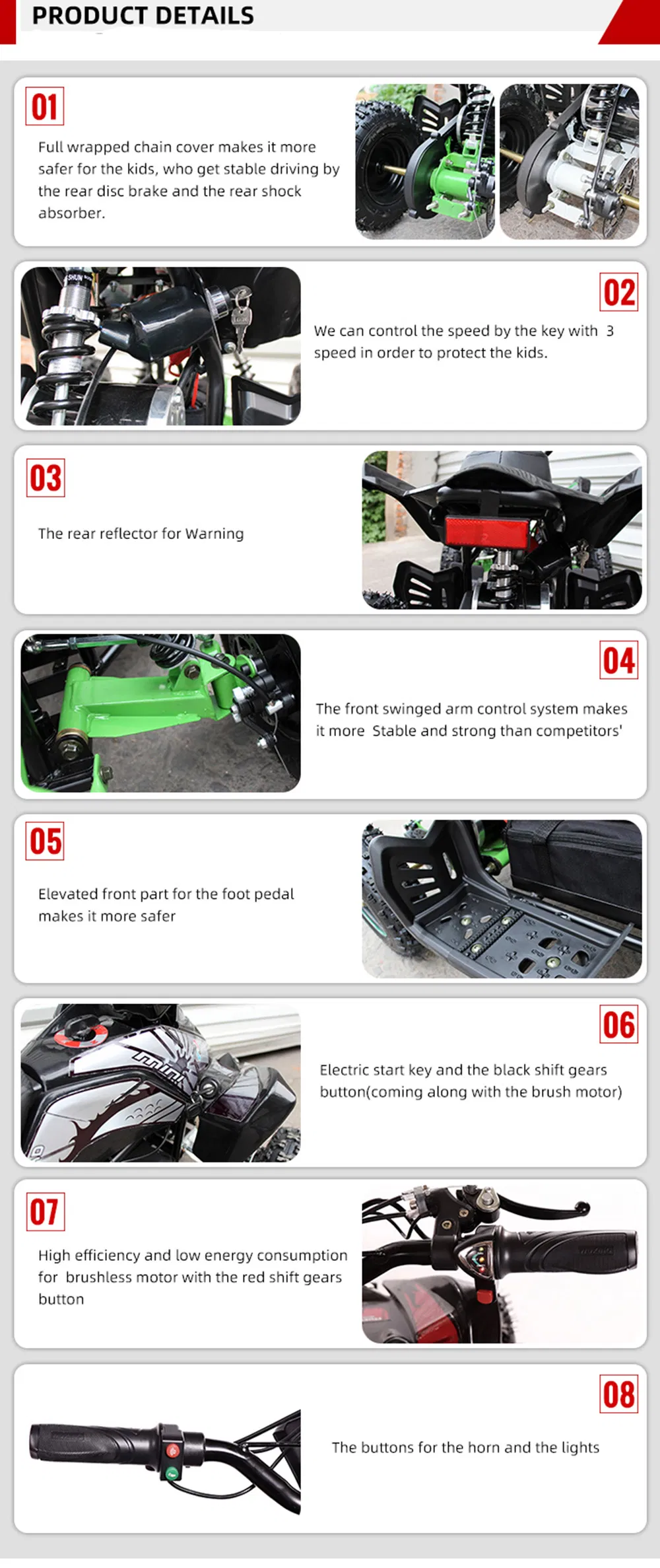 PRODUCT DETAILS

01

Full wrapped chain cover makes it more safer for the kids, who get stable driving by the rear disc brake and the rear shock absorber.

02

We can control the speed by the key with 3 speed in order to protect the kids.

03

The rear reflector for Warning

04

The front swinged arm control system makes it more Stable and strong than competitors'

05

Elevated front part for the foot pedal makes it more safer

06

Electric start key and the black shift gears button(coming along with the brush motor)

07

High efficiency and low energy consumption for brushless motor with the red shift gears button

08

The buttons for the horn and the lights