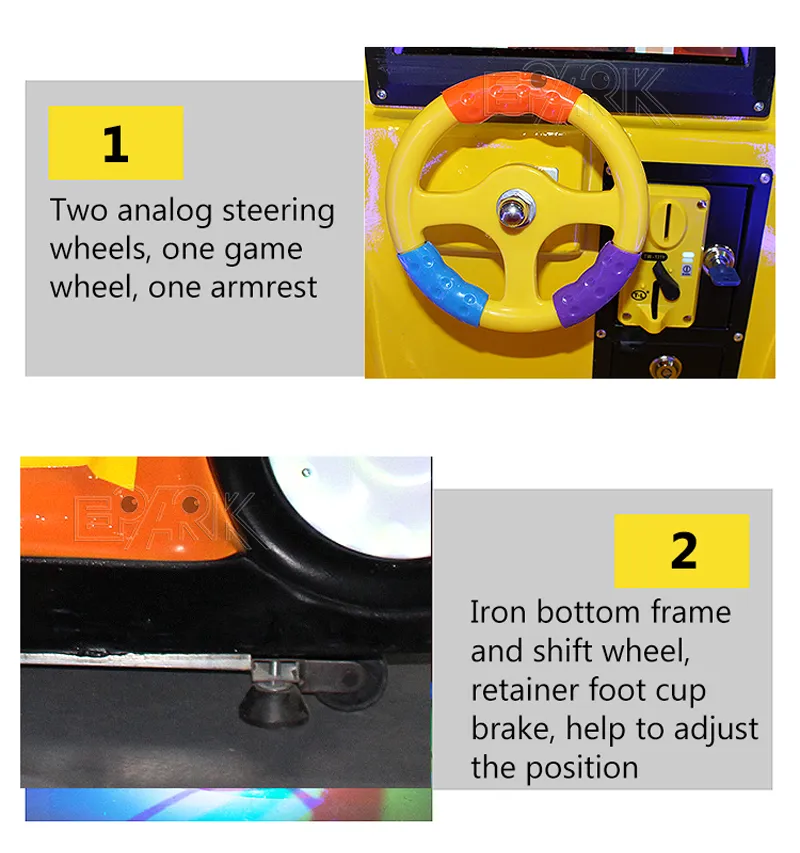 1

Two analog steering wheels, one game wheel, one armrest

EPARK

EPARK

2

Iron bottom frame and shift wheel, retainer foot cup brake, help to adjust the position