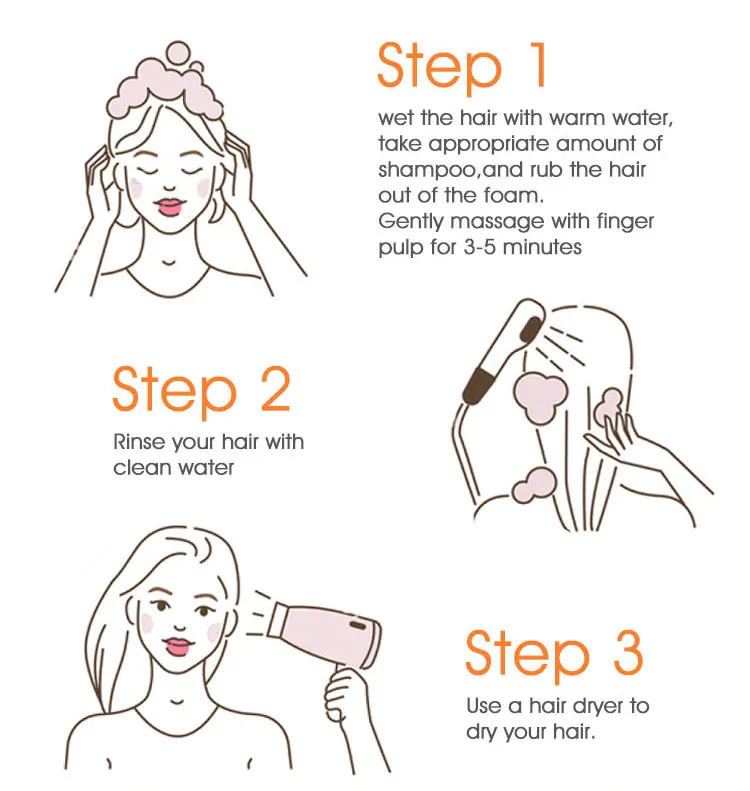 Step 1

wet the hair with warm water, take appropriate amount of shampoo,and rub the hair out of the foam.
Gently massage with finger pulp for 3-5 minutes

Step 2

Rinse your hair with clean water

Step 3

Use a hair dryer to dry your hair.