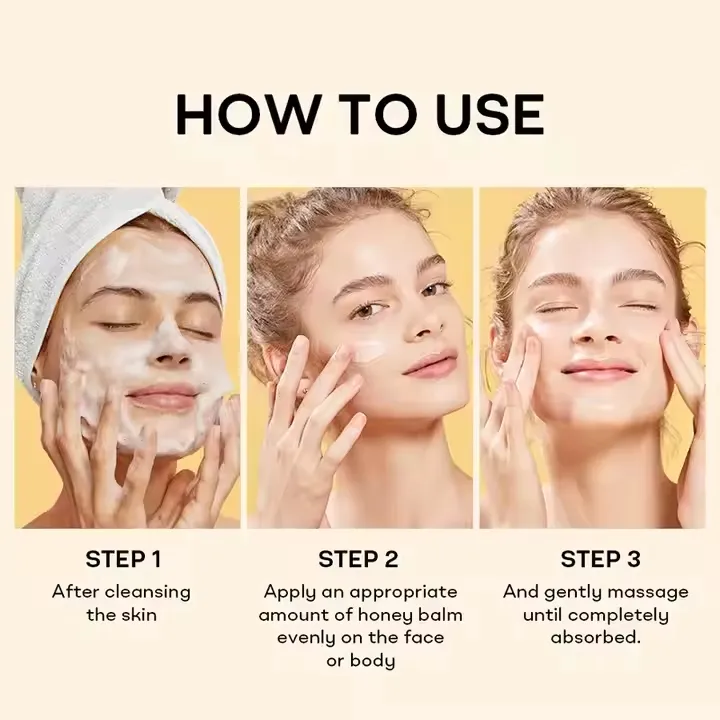 HOW TO USE

STEP 1
After cleansing the skin

STEP 2
Apply an appropriate amount of honey balm evenly on the face or body

STEP 3
And gently massage until completely absorbed.