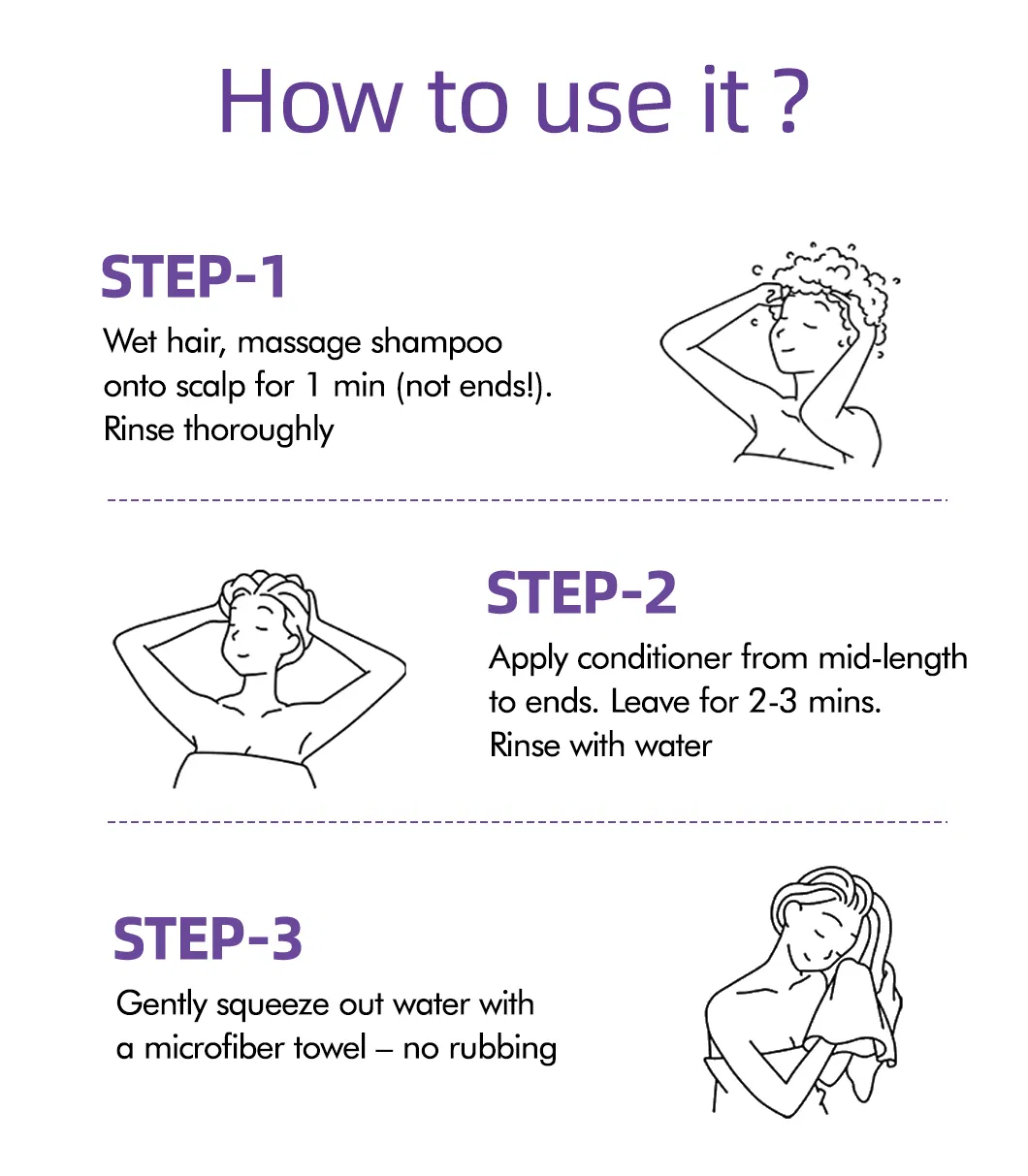 How to use it ?

STEP-1

Wet hair, massage shampoo onto scalp for 1 min (not ends!). Rinse thoroughly

STEP-2

Apply conditioner from mid-length to ends. Leave for 2-3 mins. Rinse with water

STEP-3

Gently squeeze out water with a microfiber towel – no rubbing