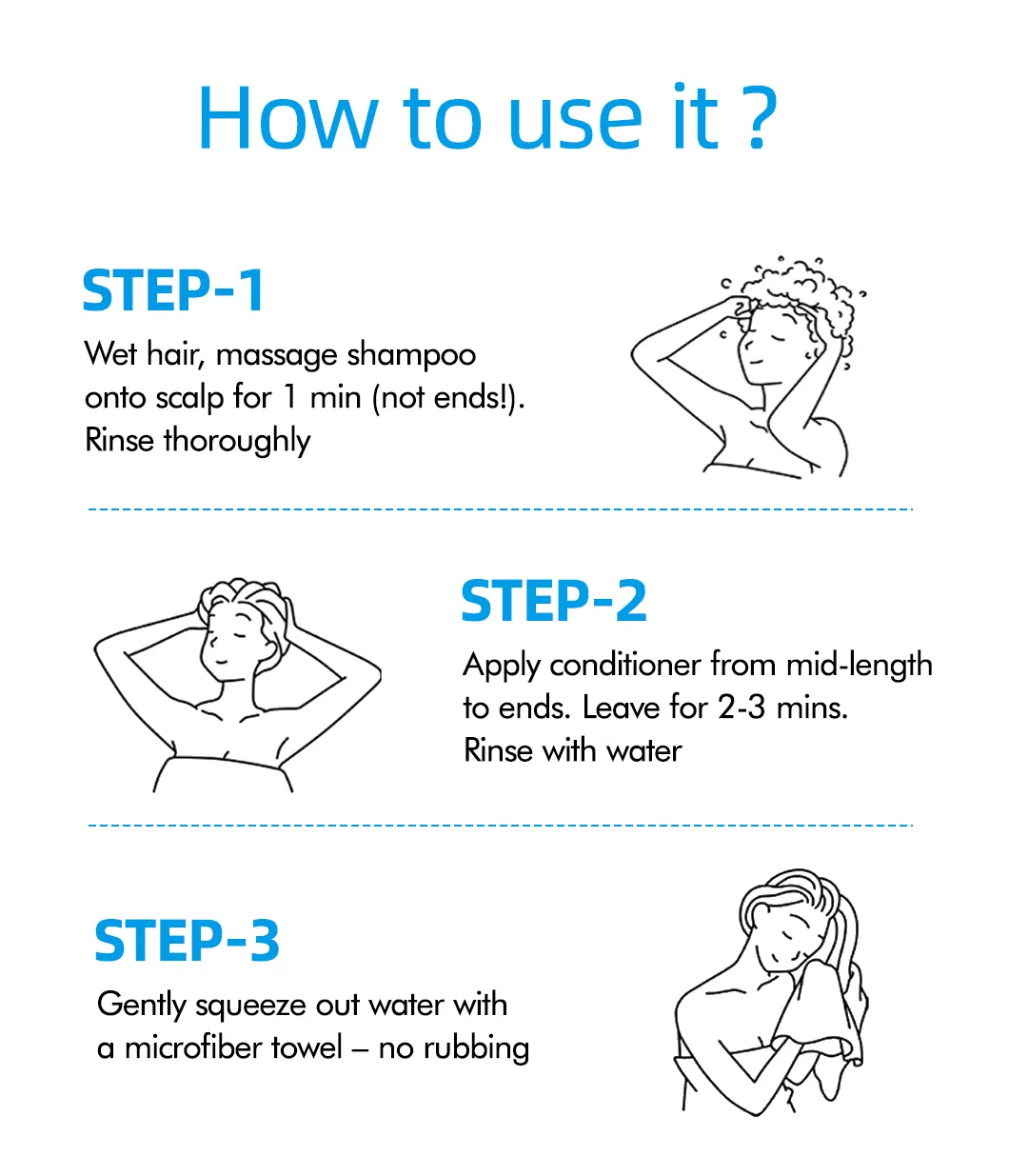 How to use it ?

STEP-1

Wet hair, massage shampoo onto scalp for 1 min (not ends!). Rinse thoroughly

STEP-2

Apply conditioner from mid-length to ends. Leave for 2-3 mins. Rinse with water

STEP-3

Gently squeeze out water with a microfiber towel – no rubbing