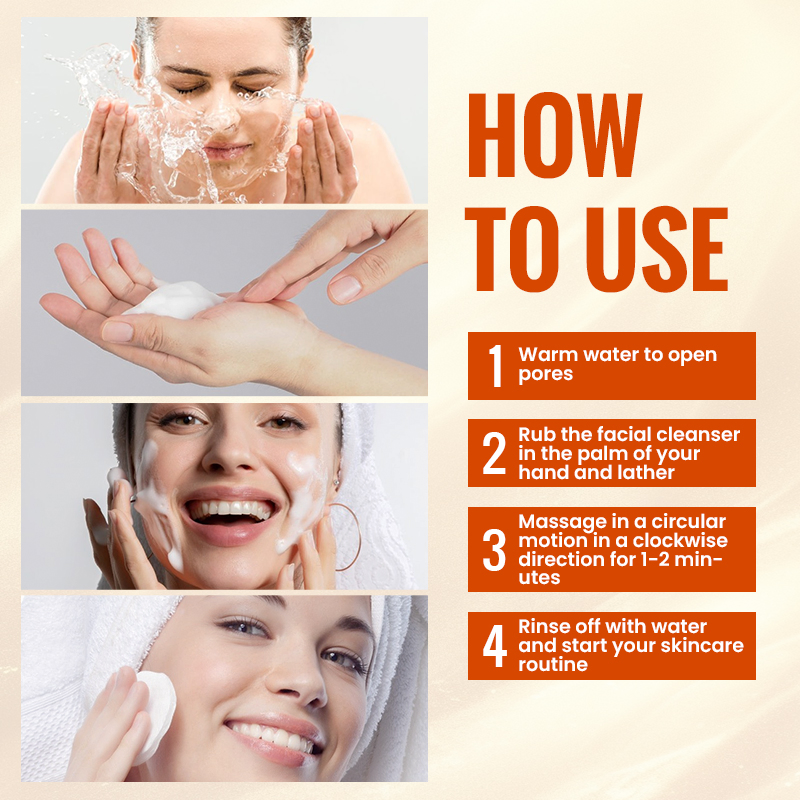 HOW TO USE

1 Warm water to open pores

2 Rub the facial cleanser in the palm of your hand and lather

3 Massage in a circular motion in a clockwise direction for 1-2 minutes

4 Rinse off with water and start your skincare routine