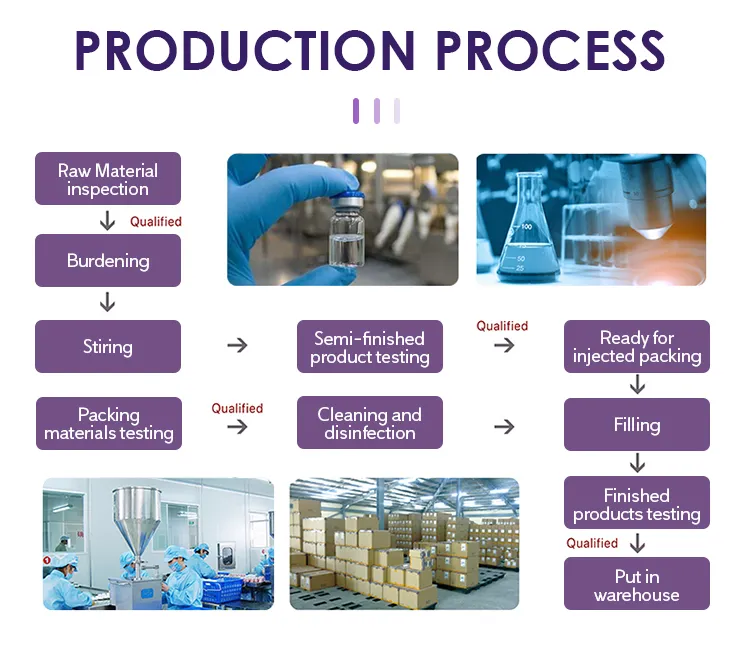 PRODUCTION PROCESS

Raw Material inspection

Qualified

Burdening

Stiring

Semi-finished product testing

Qualified

Ready for injected packing

Packing materials testing

Qualified

Cleaning and disinfection

Filling

Finished products testing

Qualified

Put in warehouse

100

50

25