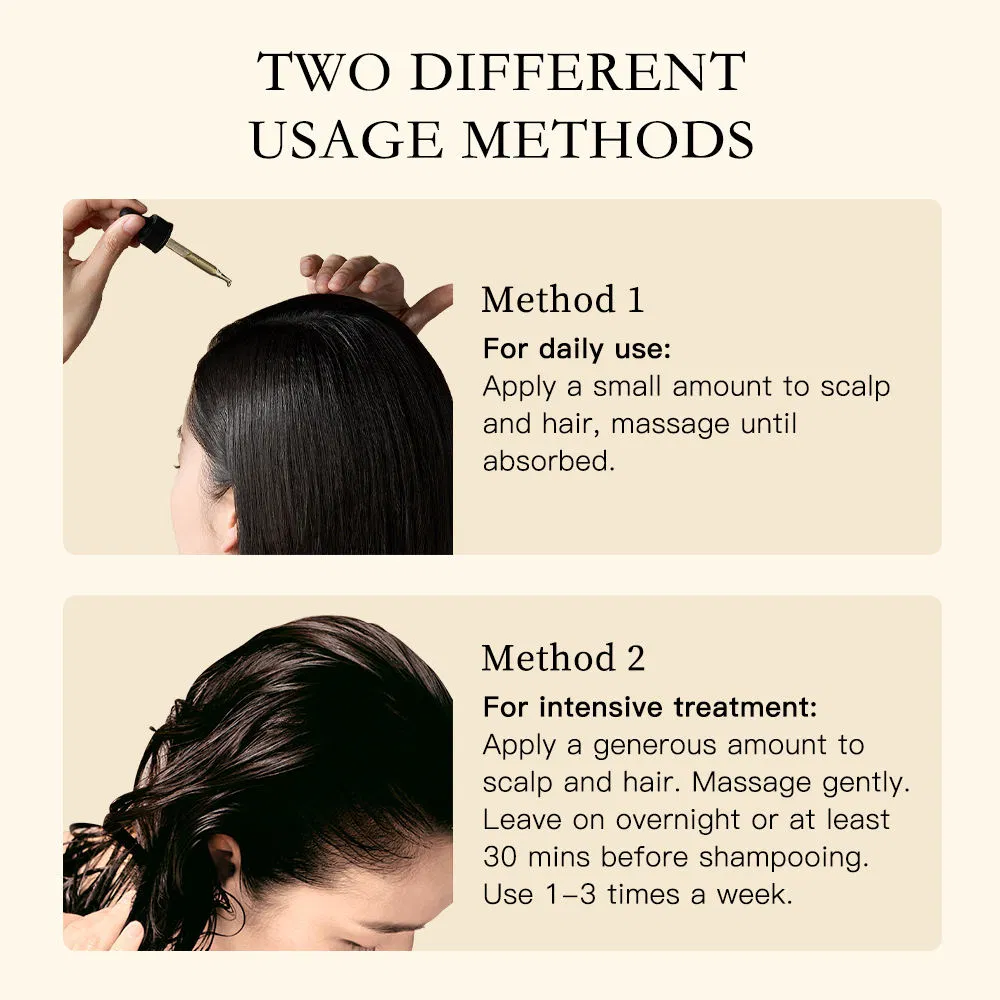 TWO DIFFERENT USAGE METHODS

Method 1

For daily use:
Apply a small amount to scalp and hair, massage until absorbed.

Method 2

For intensive treatment:
Apply a generous amount to scalp and hair. Massage gently. Leave on overnight or at least 30 mins before shampooing. Use 1–3 times a week.