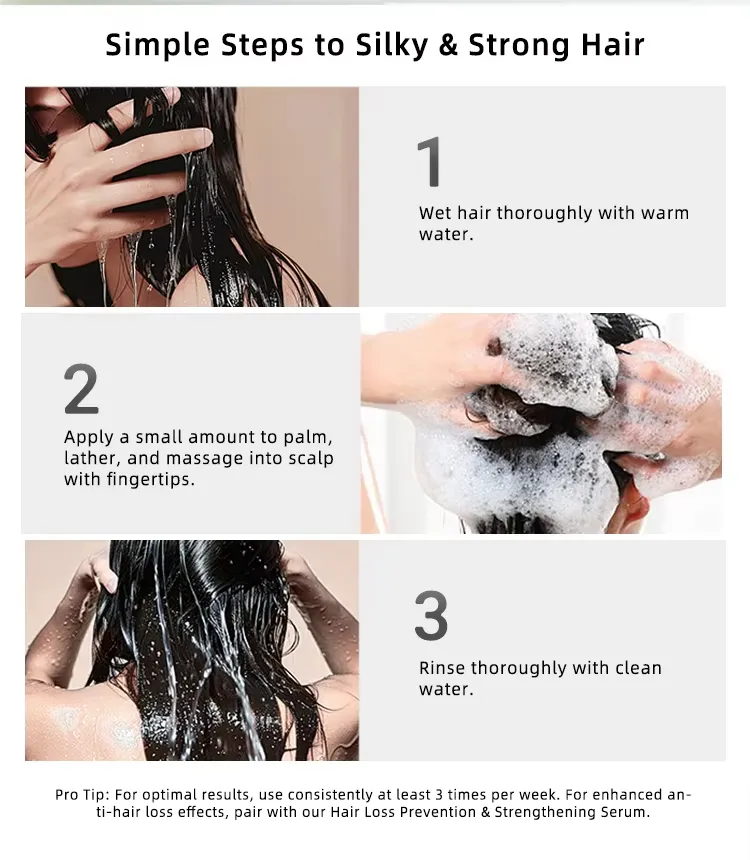 Simple Steps to Silky & Strong Hair

1

Wet hair thoroughly with warm water.

2

Apply a small amount to palm, lather, and massage into scalp with fingertips.

3

Rinse thoroughly with clean water.

Pro Tip: For optimal results, use consistently at least 3 times per week. For enhanced anti-hair loss effects, pair with our Hair Loss Prevention & Strengthening Serum.