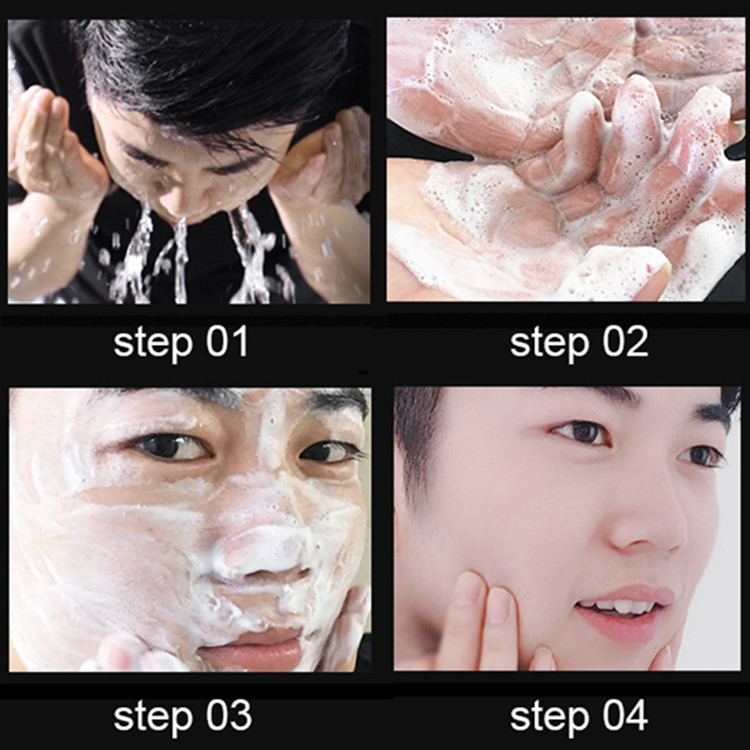 step 01

step 02

step 03

step 04