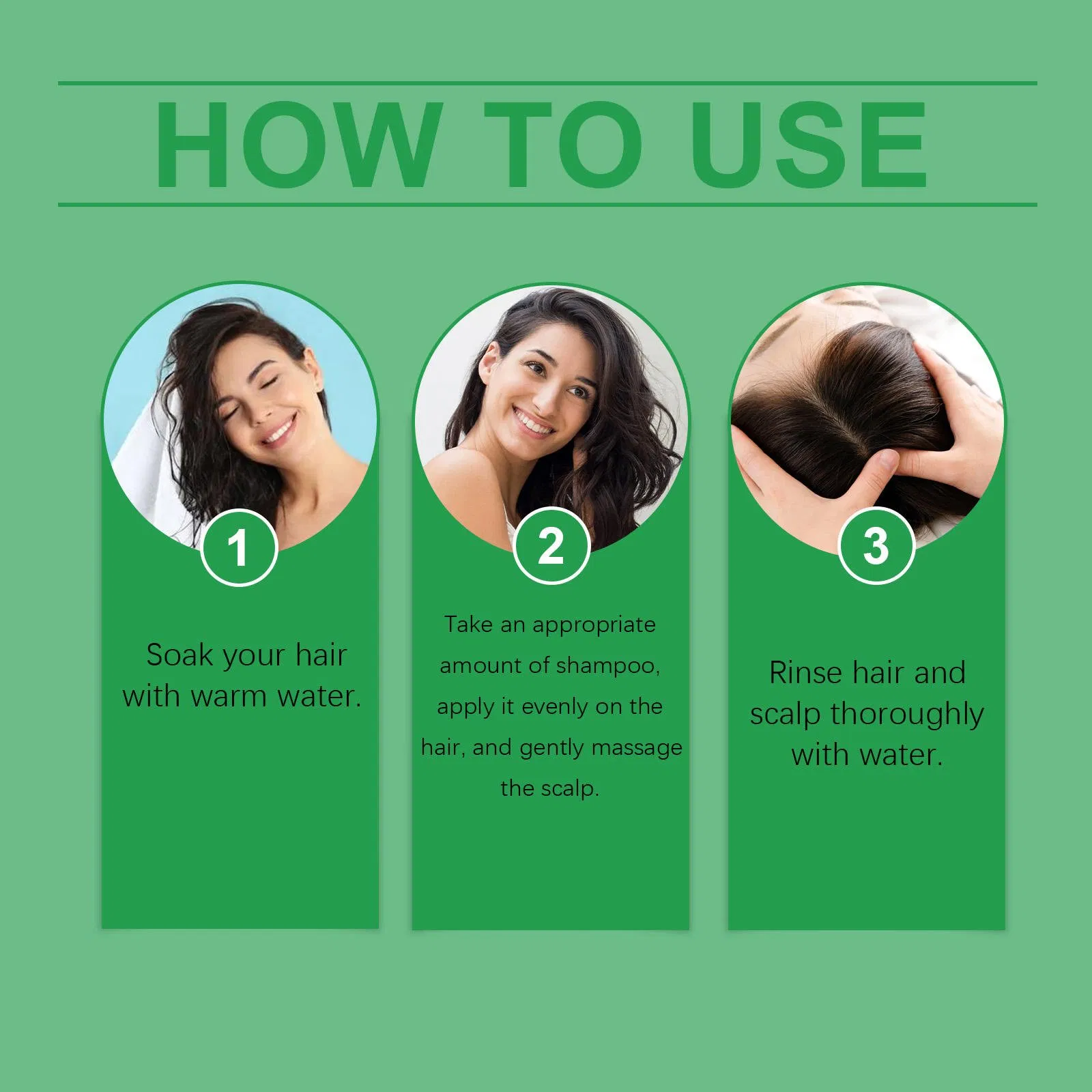 HOW TO USE

1

Soak your hair with warm water.

2

Take an appropriate amount of shampoo, apply it evenly on the hair, and gently massage the scalp.

3

Rinse hair and scalp thoroughly with water.