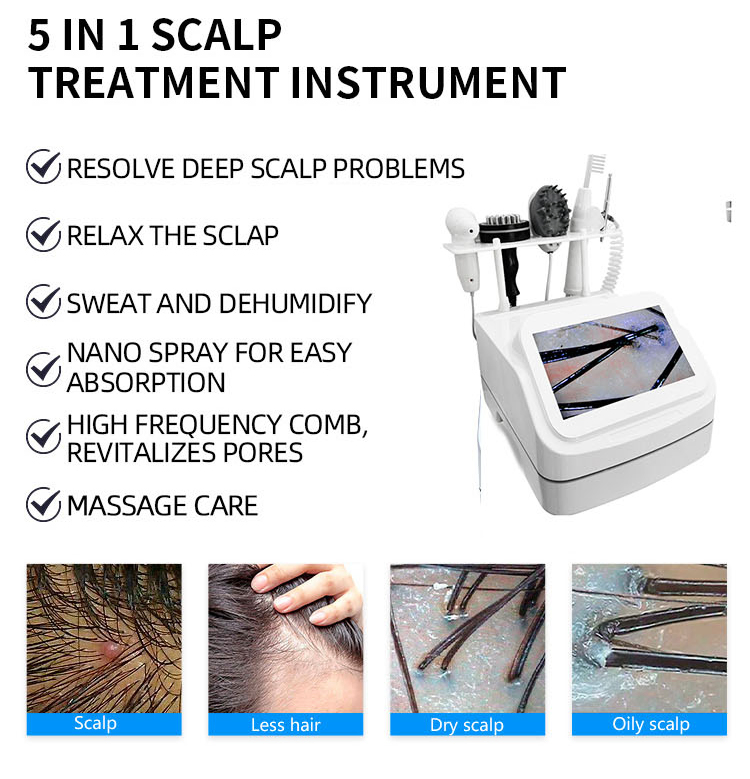 5 IN 1 SCALP TREATMENT INSTRUMENT

RESOLVE DEEP SCALP PROBLEMS

RELAX THE SCLAP

SWEAT AND DEHUMIDIFY

NANO SPRAY FOR EASY ABSORPTION

HIGH FREQUENCY COMB, REVITALIZES PORES

MASSAGE CARE

Scalp

Less hair

Dry scalp

Oily scalp