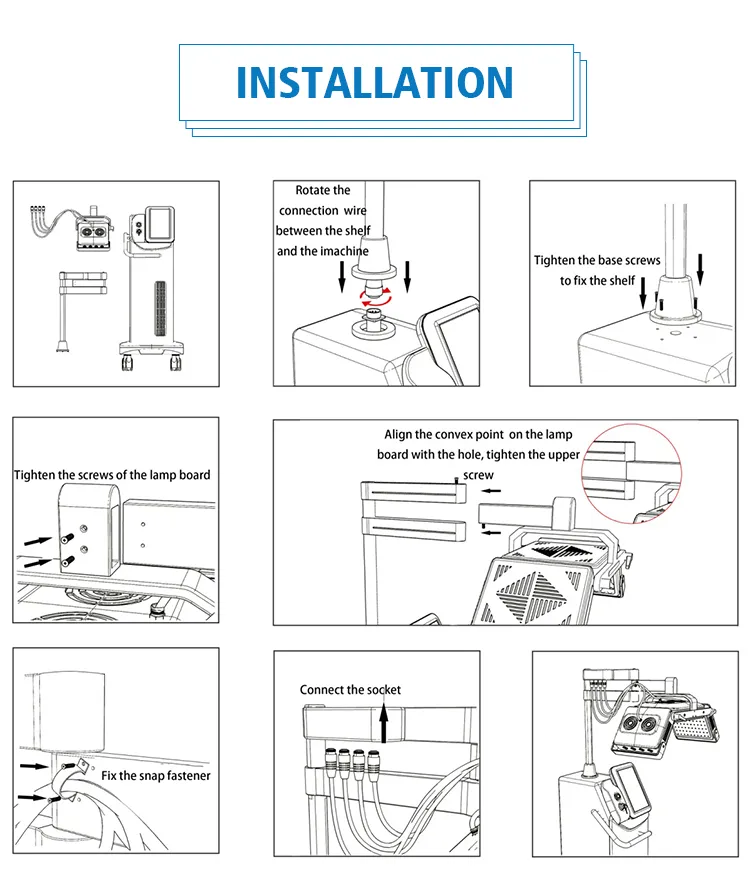 INSTALLATION

Rotate the connection wire between the shelf and the imachine

Tighten the base screws to fix the shelf

Tighten the screws of the lamp board

Align the convex point on the lamp board with the hole, tighten the upper screw

Fix the snap fastener

Connect the socket