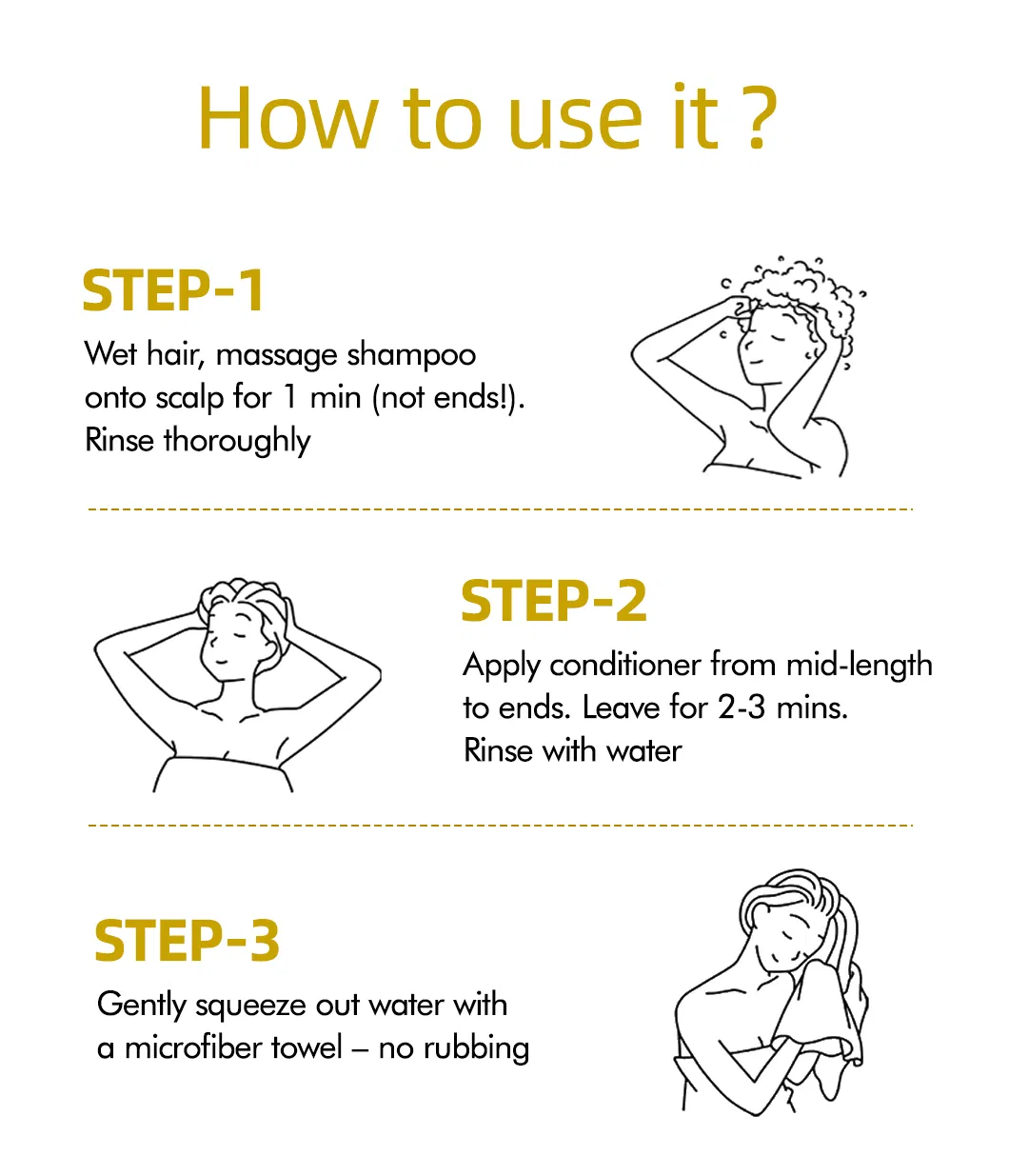 How to use it ?

STEP-1

Wet hair, massage shampoo onto scalp for 1 min (not ends!). Rinse thoroughly

STEP-2

Apply conditioner from mid-length to ends. Leave for 2-3 mins. Rinse with water

STEP-3

Gently squeeze out water with a microfiber towel – no rubbing