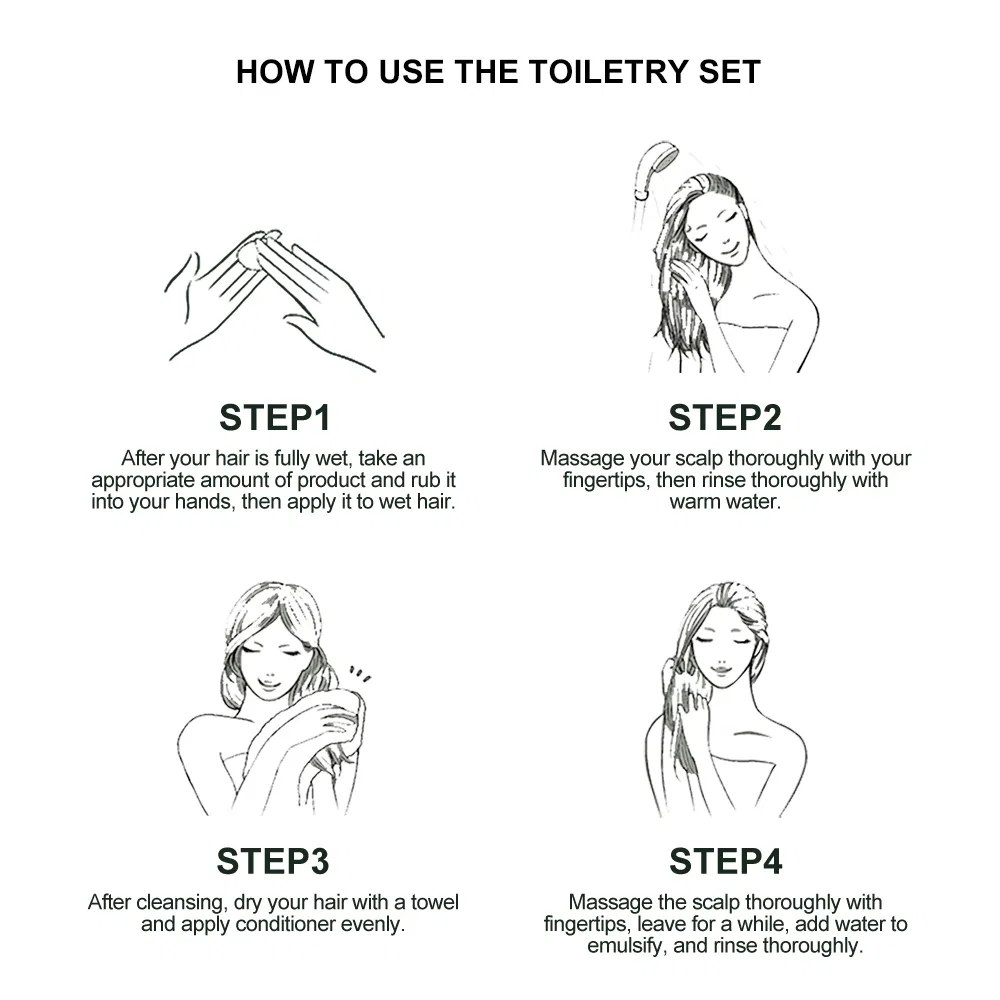 HOW TO USE THE TOILETRY SET

STEP1

After your hair is fully wet, take an appropriate amount of product and rub it into your hands, then apply it to wet hair.

STEP2

Massage your scalp thoroughly with your fingertips, then rinse thoroughly with warm water.

STEP3

After cleansing, dry your hair with a towel and apply conditioner evenly.

STEP4

Massage the scalp thoroughly with fingertips, leave for a while, add water to emulsify, and rinse thoroughly.