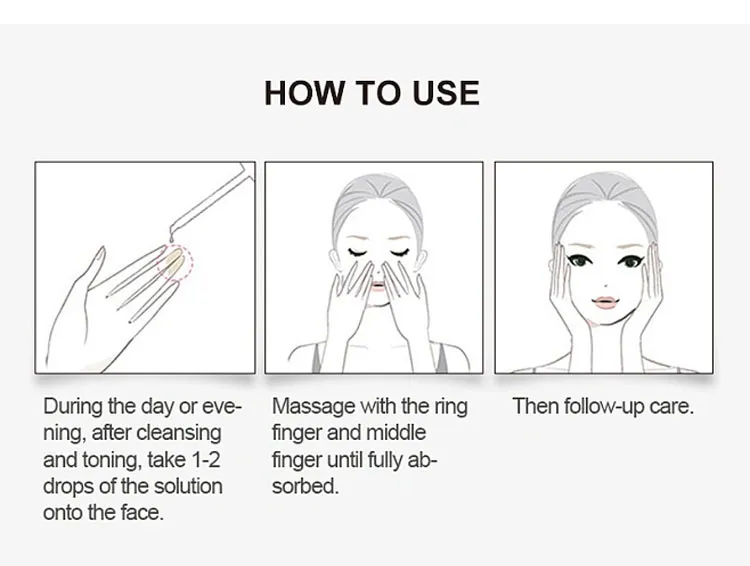 HOW TO USE

During the day or evening, after cleansing and toning, take 1-2 drops of the solution onto the face.

Massage with the ring finger and middle finger until fully absorbed.

Then follow-up care.