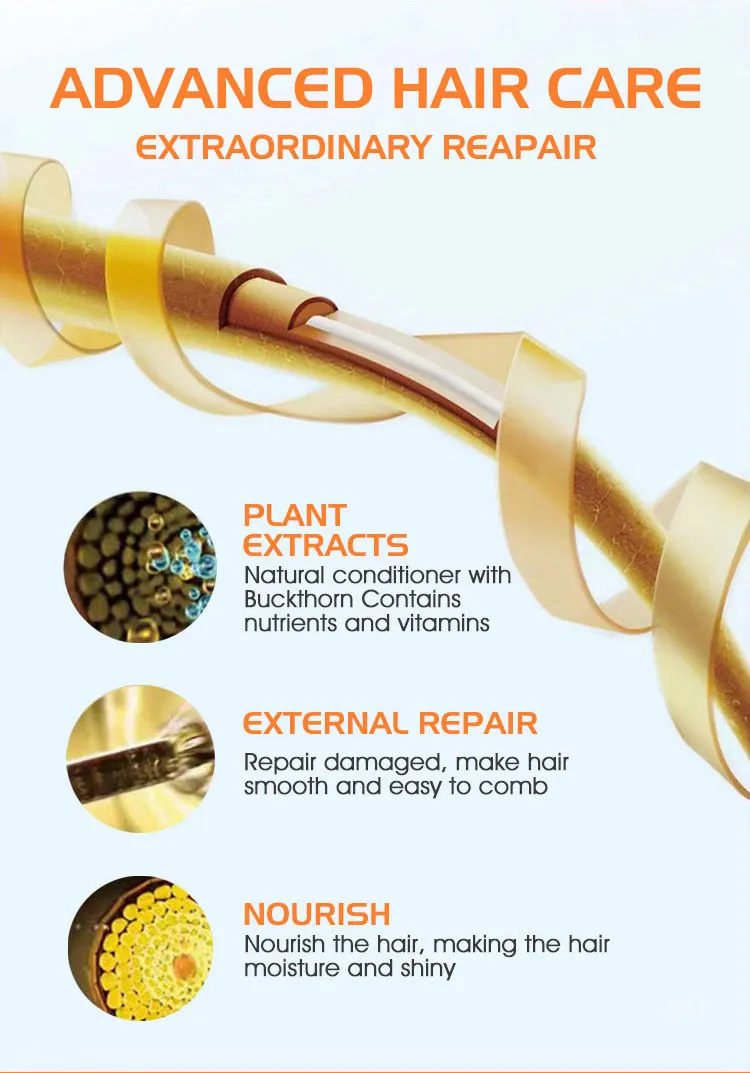 ADVANCED HAIR CARE
EXTRAORDINARY REAPAIR

PLANT EXTRACTS
Natural conditioner with Buckthorn Contains nutrients and vitamins

EXTERNAL REPAIR
Repair damaged, make hair smooth and easy to comb

NOURISH
Nourish the hair, making the hair moisture and shiny