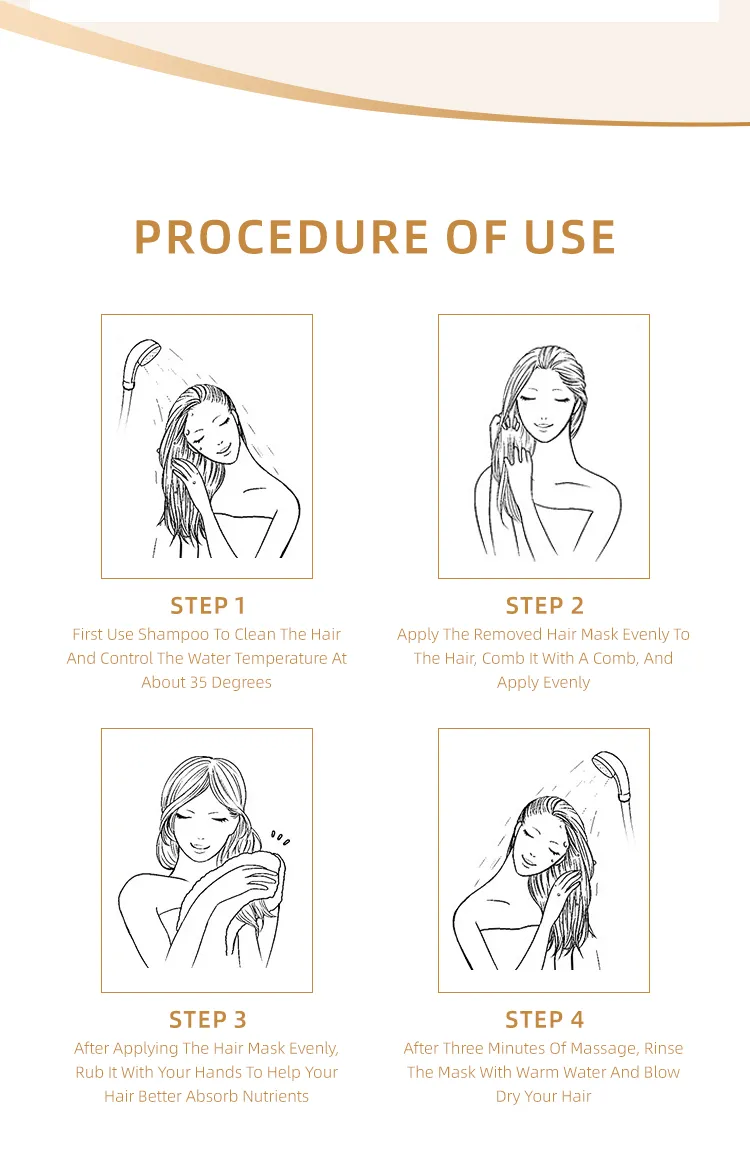 PROCEDURE OF USE

STEP 1
First Use Shampoo To Clean The Hair And Control The Water Temperature At About 35 Degrees

STEP 2
Apply The Removed Hair Mask Evenly To The Hair, Comb It With A Comb, And Apply Evenly

STEP 3
After Applying The Hair Mask Evenly, Rub It With Your Hands To Help Your Hair Better Absorb Nutrients

STEP 4
After Three Minutes Of Massage, Rinse The Mask With Warm Water And Blow Dry Your Hair