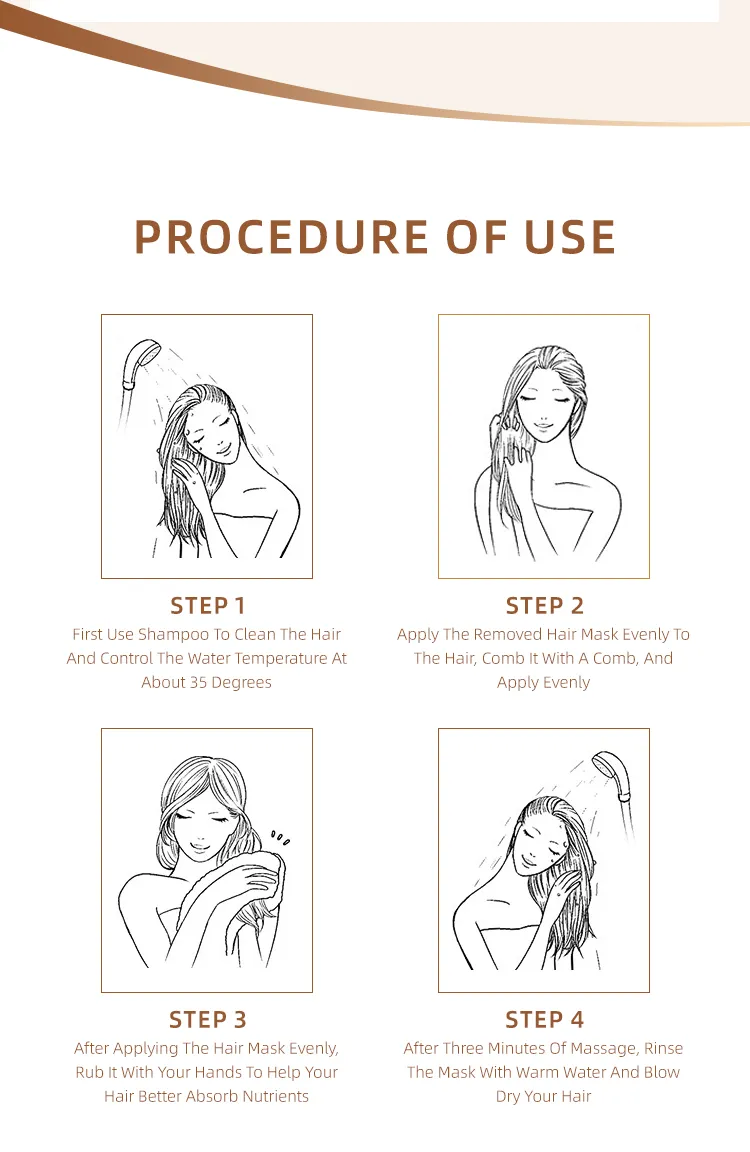 PROCEDURE OF USE

STEP 1
First Use Shampoo To Clean The Hair And Control The Water Temperature At About 35 Degrees

STEP 2
Apply The Removed Hair Mask Evenly To The Hair, Comb It With A Comb, And Apply Evenly

STEP 3
After Applying The Hair Mask Evenly, Rub It With Your Hands To Help Your Hair Better Absorb Nutrients

STEP 4
After Three Minutes Of Massage, Rinse The Mask With Warm Water And Blow Dry Your Hair