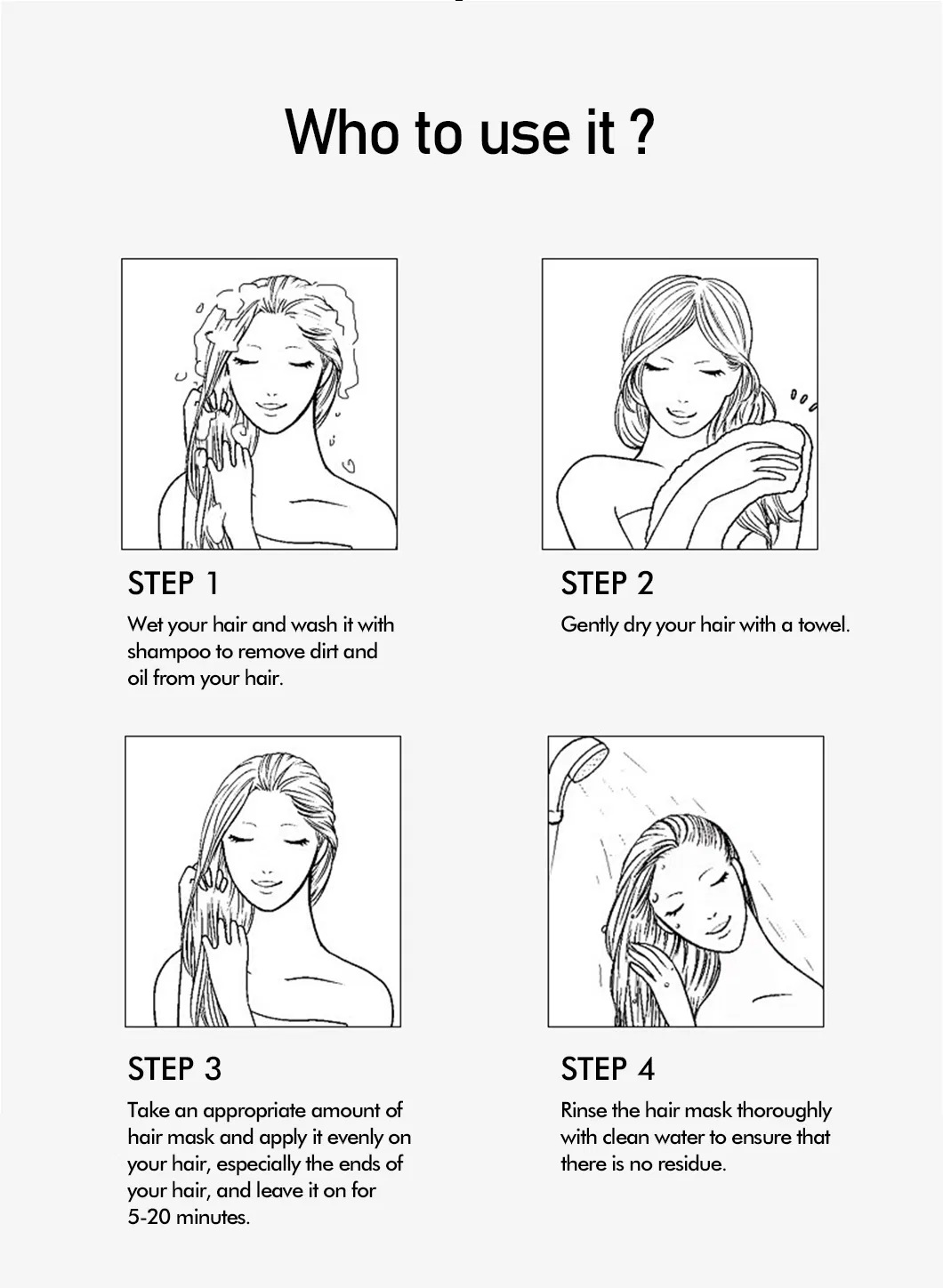 Who to use it ?

STEP 1

Wet your hair and wash it with shampoo to remove dirt and oil from your hair.

STEP 2

Gently dry your hair with a towel.

STEP 3

Take an appropriate amount of hair mask and apply it evenly on your hair, especially the ends of your hair, and leave it on for 5-20 minutes.

STEP 4

Rinse the hair mask thoroughly with clean water to ensure that there is no residue.