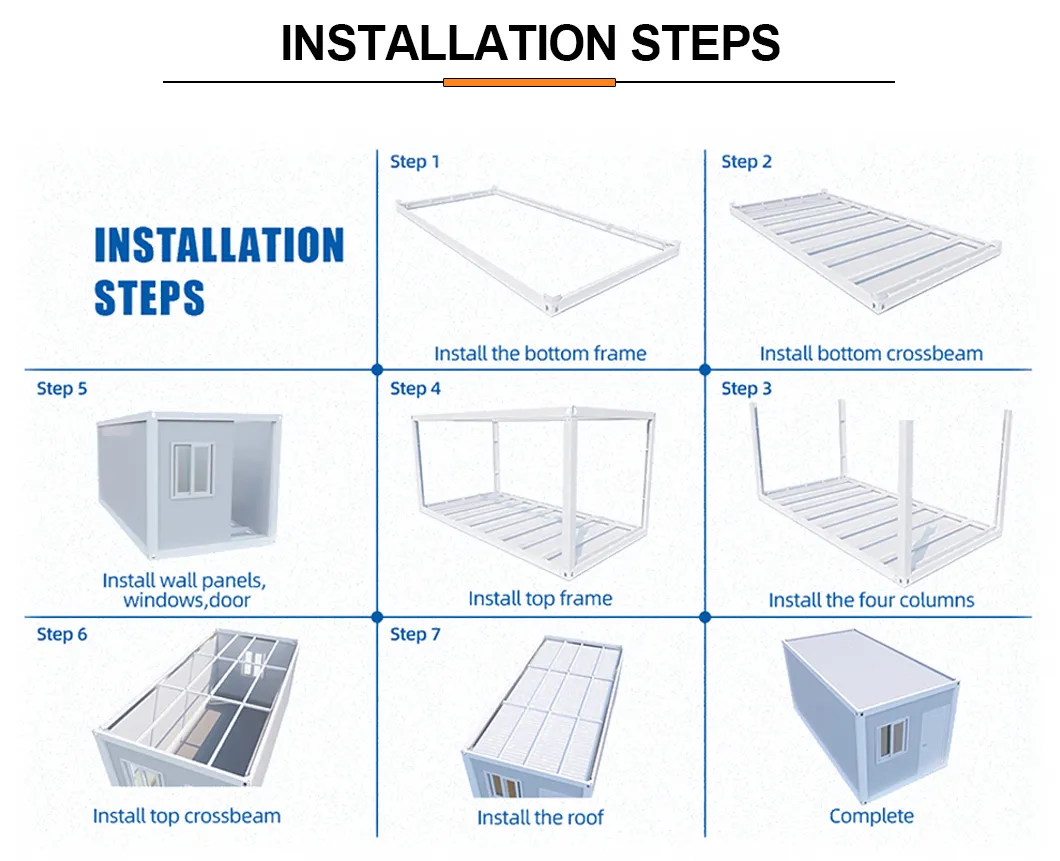 INSTALLATION STEPS

INSTALLATION STEPS

Step 1

Install the bottom frame

Step 2

Install bottom crossbeam

Step 5

Install wall panels, windows,door

Step 4

Install top frame

Step 3

Install the four columns

Step 6

Install top crossbeam

Step 7

Install the roof

Complete