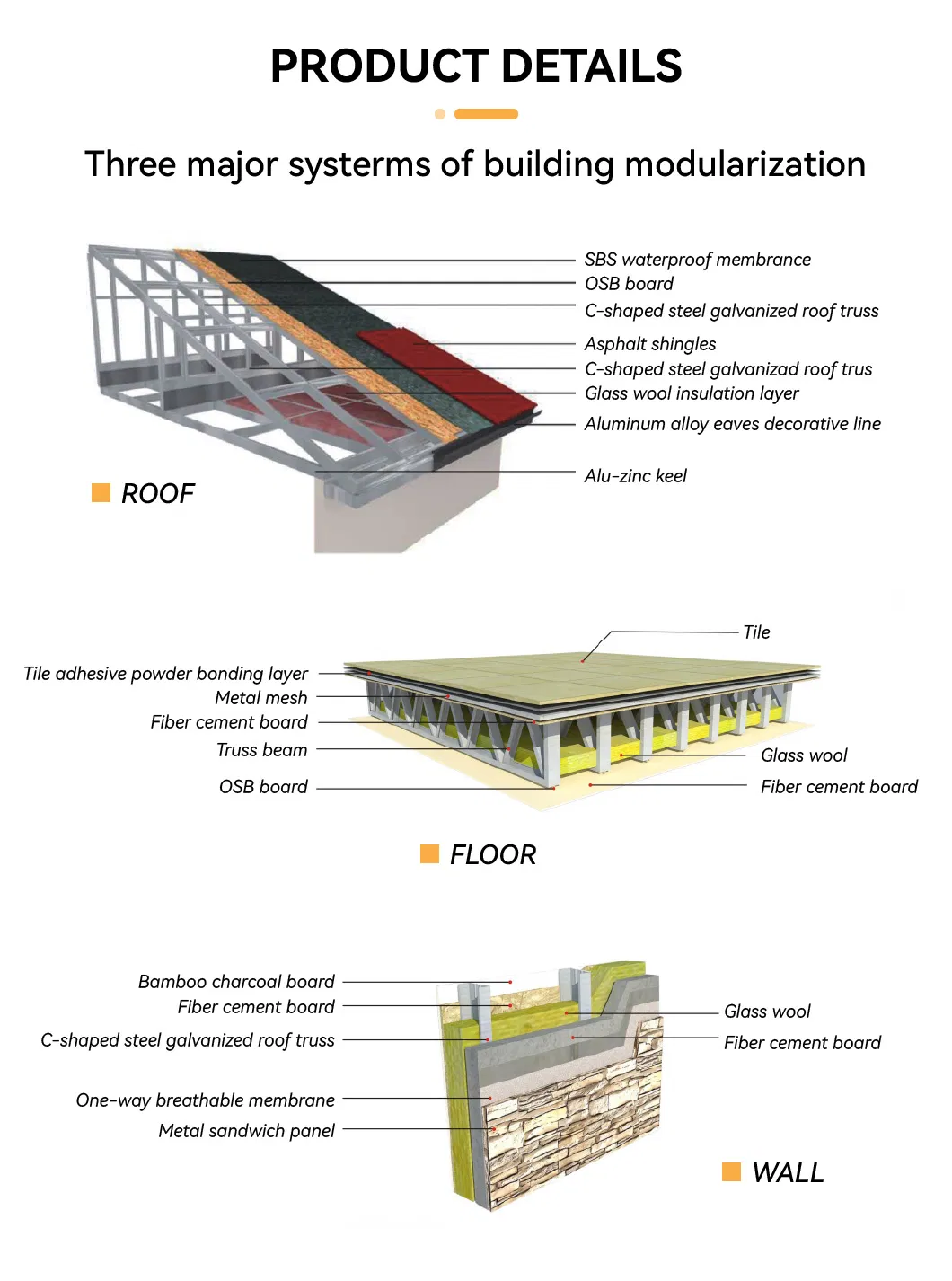 PRODUCT DETAILS

Three major systerms of building modularization

SBS waterproof membrance
OSB board
C-shaped steel galvanized roof truss
Asphalt shingles
C-shaped steel galvanizad roof trus
Glass wool insulation layer
Aluminum alloy eaves decorative line
Alu-zinc keel

ROOF

Tile
Tile adhesive powder bonding layer
Metal mesh
Fiber cement board
Truss beam
OSB board
Glass wool
Fiber cement board

FLOOR

Bamboo charcoal board
Fiber cement board
C-shaped steel galvanized roof truss
One-way breathable membrane
Metal sandwich panel
Glass wool
Fiber cement board

WALL