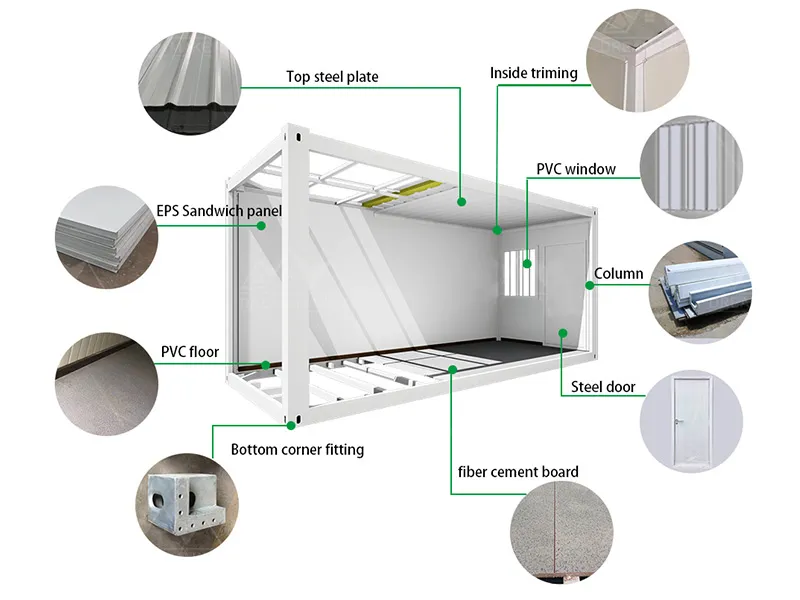 Top steel plate

Inside triming

PVC window

EPS Sandwich panel

Column

PVC floor

Steel door

Bottom corner fitting

fiber cement board