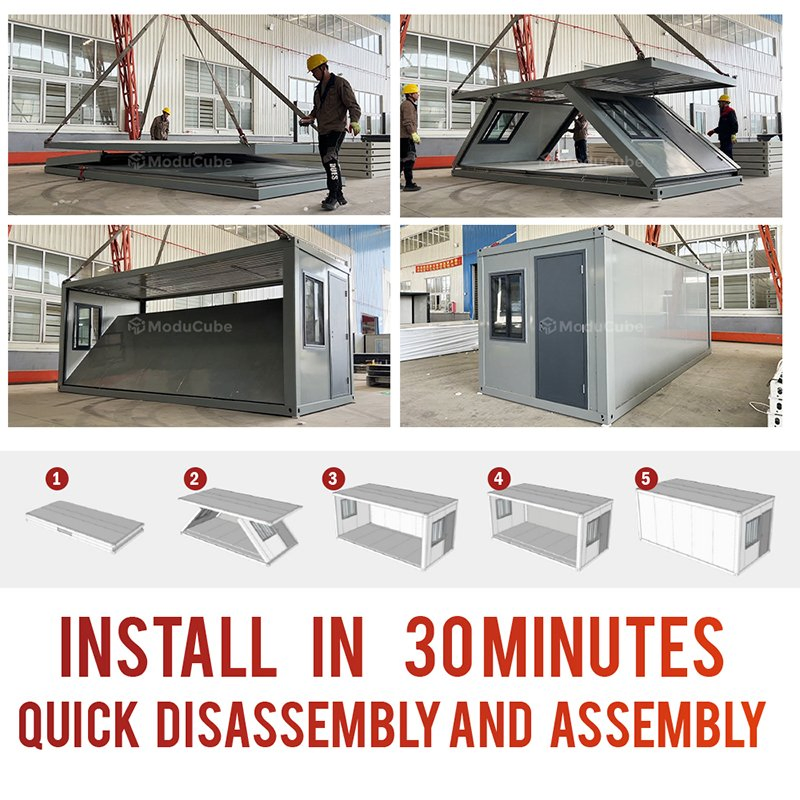 ModuCube

ModuCube

ModuCube

ModuCube

1

2

3

4

5

INSTALL IN 30MINUTES

QUICK DISASSEMBLY AND ASSEMBLY