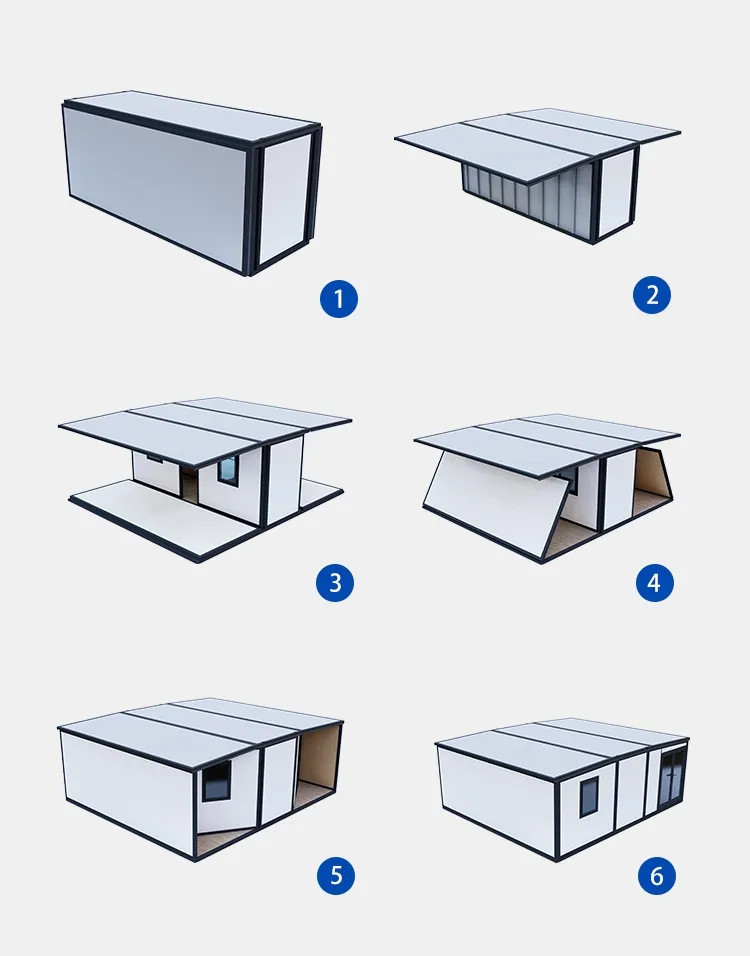 1
2
3
4
5
6