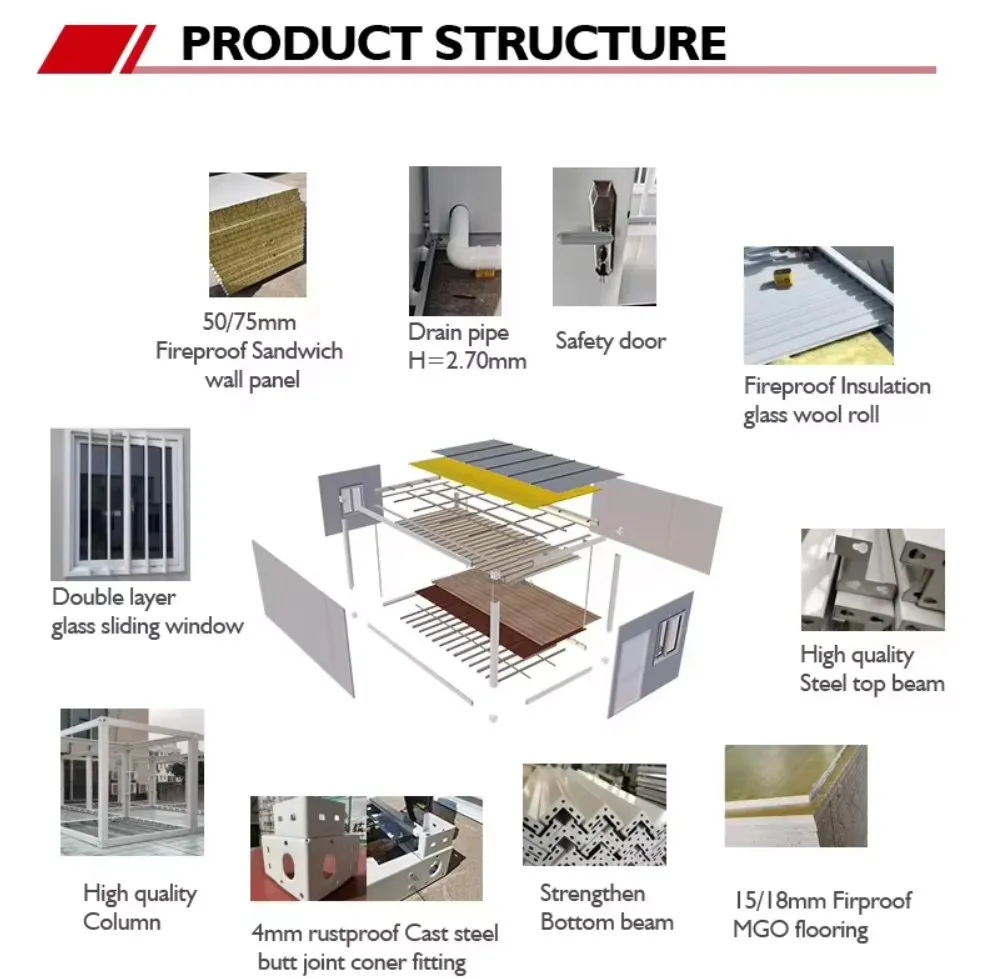 PRODUCT STRUCTURE

50/75mm
Fireproof Sandwich wall panel

Drain pipe
H=2.70mm

Safety door

Fireproof Insulation glass wool roll

Double layer glass sliding window

High quality Steel top beam

High quality Column

4mm rustproof Cast steel butt joint coner fitting

Strengthen Bottom beam

15/18mm Firproof MGO flooring