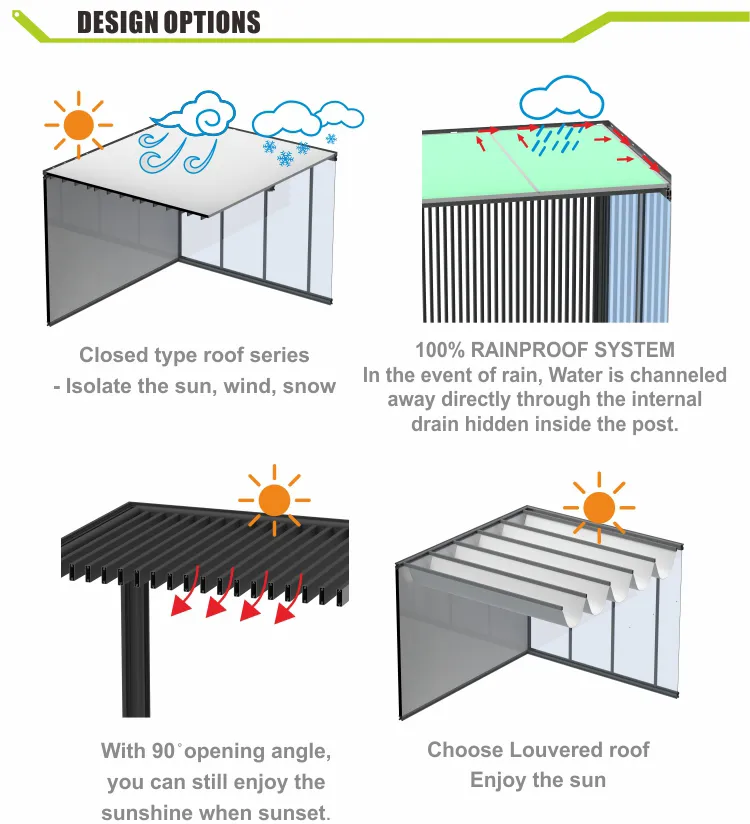 DESIGN OPTIONS

Closed type roof series
- Isolate the sun, wind, snow

100% RAINPROOF SYSTEM
In the event of rain, Water is channeled away directly through the internal drain hidden inside the post.

With 90° opening angle, you can still enjoy the sunshine when sunset.

Choose Louvered roof
Enjoy the sun