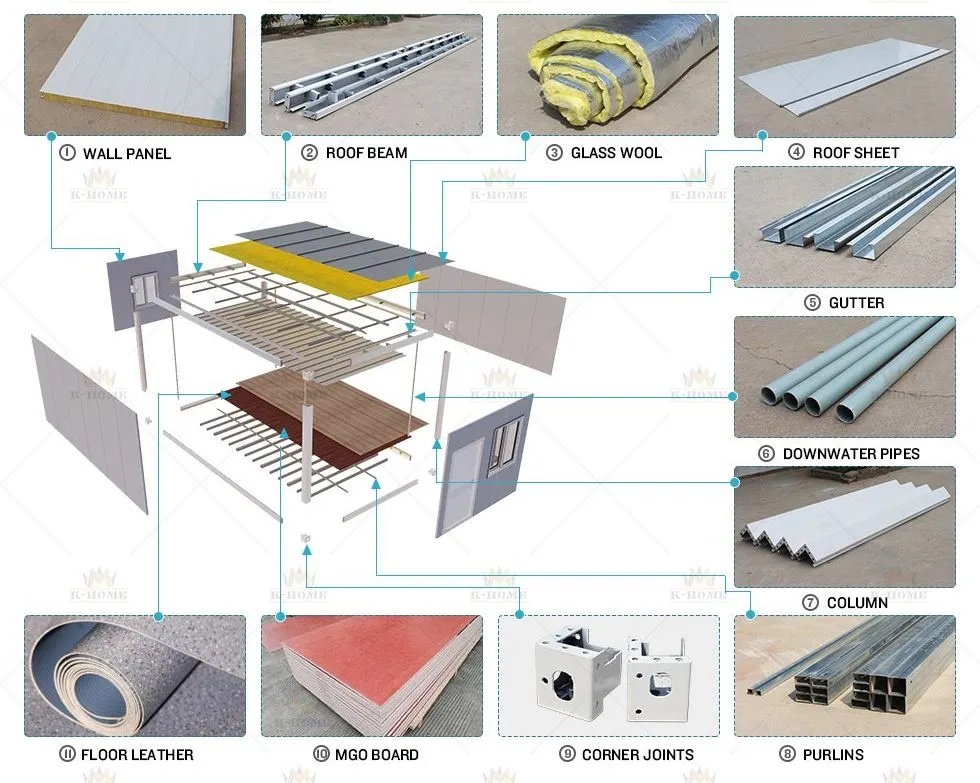 ① WALL PANEL

② ROOF BEAM

③ GLASS WOOL

④ ROOF SHEET

⑤ GUTTER

⑥ DOWNWATER PIPES

⑦ COLUMN

⑪ FLOOR LEATHER

⑩ MGO BOARD

⑨ CORNER JOINTS

⑧ PURLINS

K-HOME