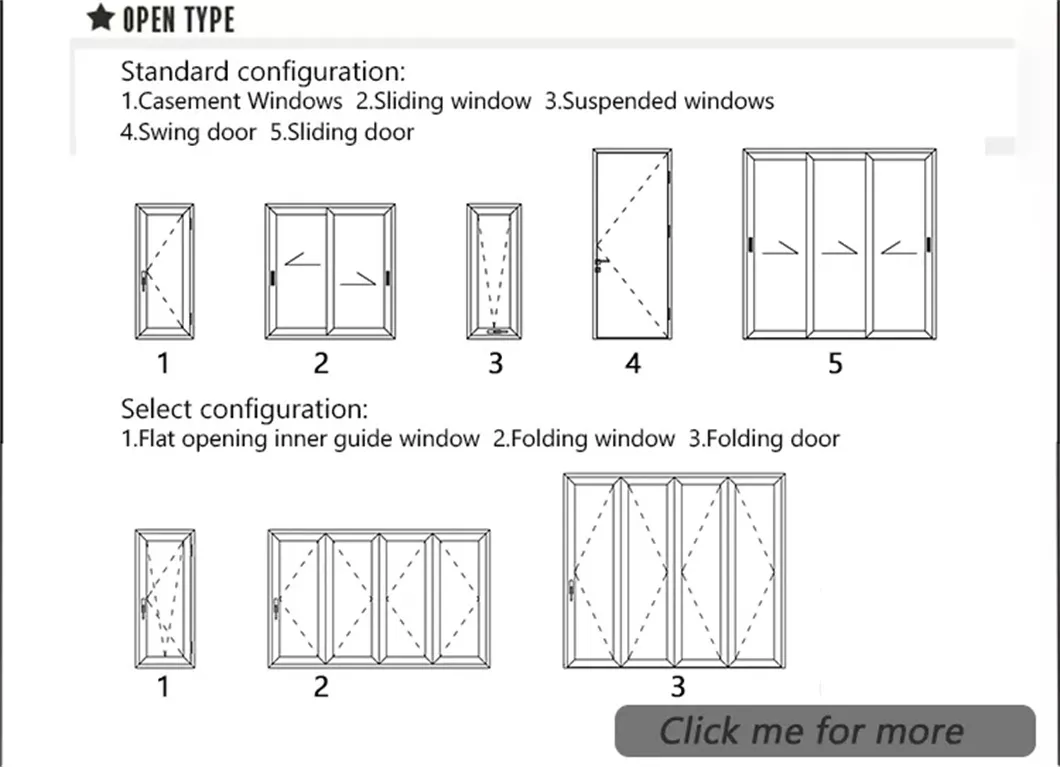 ★ OPEN TYPE

Standard configuration:
1.Casement Windows 2.Sliding window 3.Suspended windows
4.Swing door 5.Sliding door

1 2 3 4 5

Select configuration:
1.Flat opening inner guide window 2.Folding window 3.Folding door

1 2 3

Click me for more