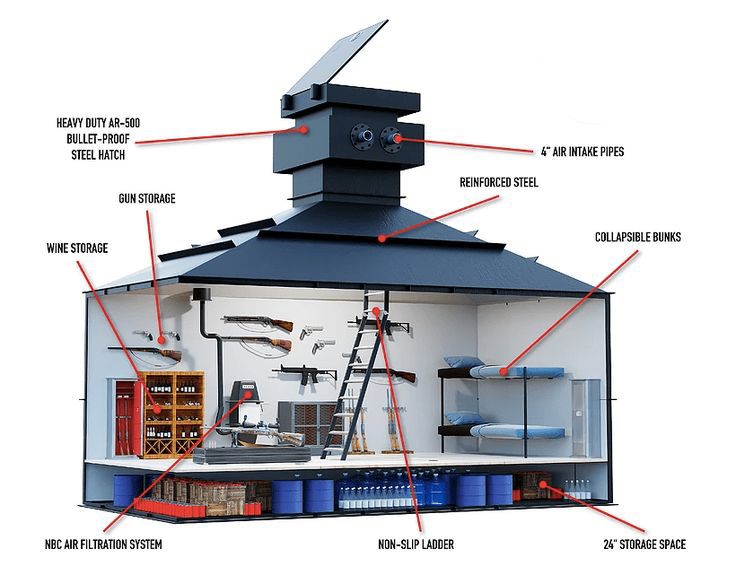 HEAVY DUTY AR-500 BULLET-PROOF STEEL HATCH

4" AIR INTAKE PIPES

REINFORCED STEEL

GUN STORAGE

WINE STORAGE

COLLAPSIBLE BUNKS

NBC AIR FILTRATION SYSTEM

NON-SLIP LADDER

24" STORAGE SPACE