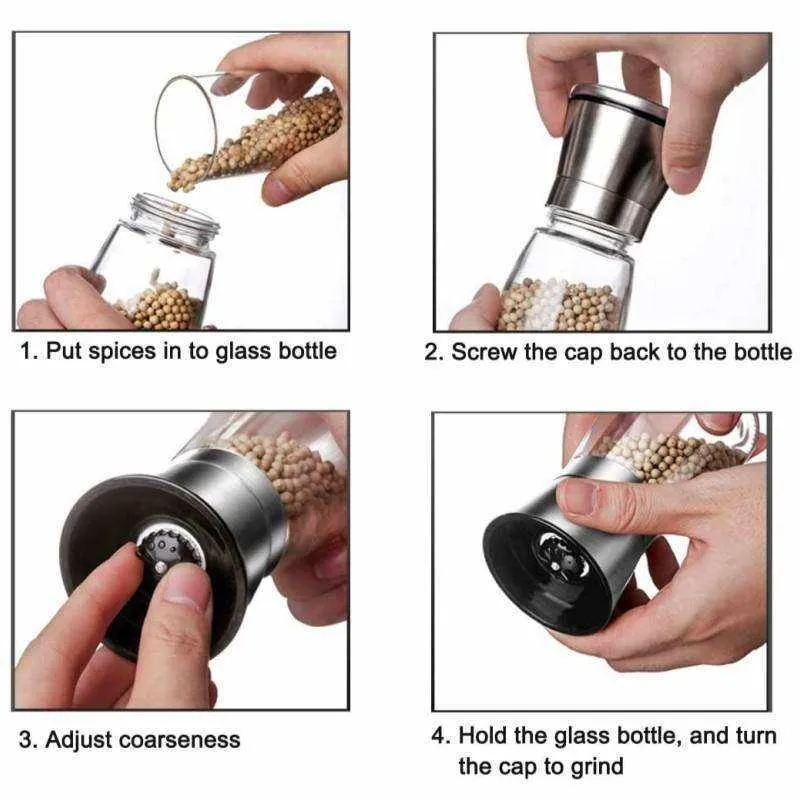 1. Put spices in to glass bottle

2. Screw the cap back to the bottle

3. Adjust coarseness

4. Hold the glass bottle, and turn the cap to grind