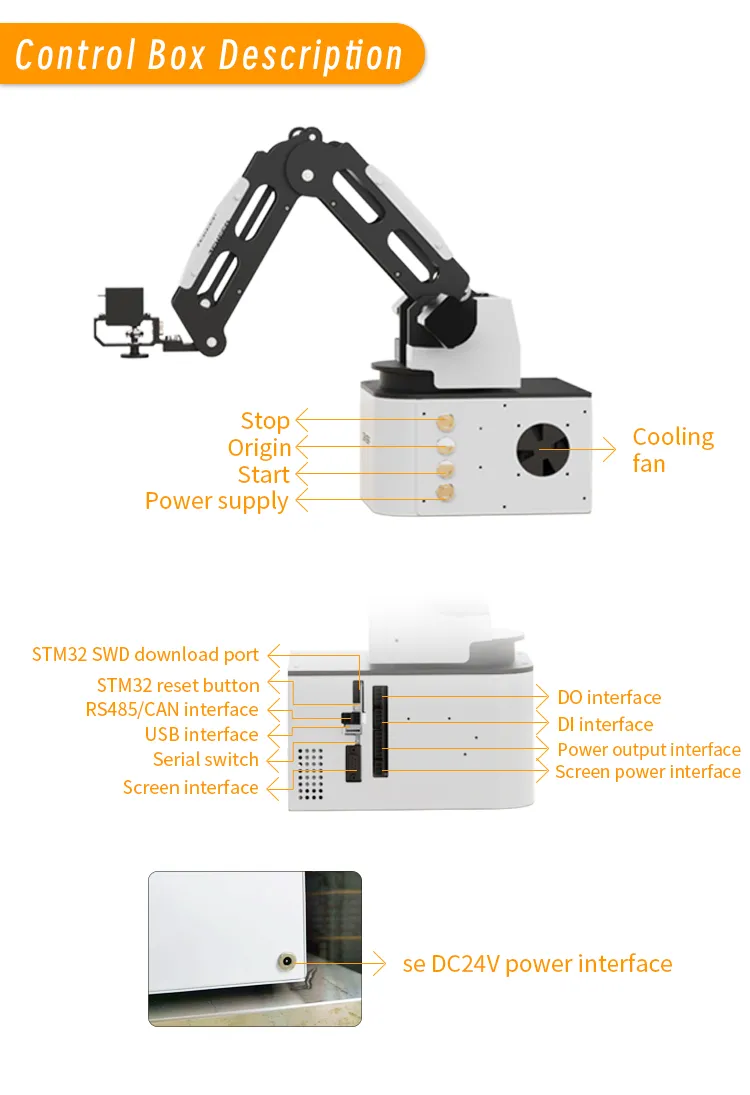 Control Box Description

Stop
Origin
Start
Power supply

Cooling fan

STM32 SWD download port
STM32 reset button
RS485/CAN interface
USB interface
Serial switch
Screen interface

DO interface
DI interface
Power output interface
Screen power interface

se DC24V power interface