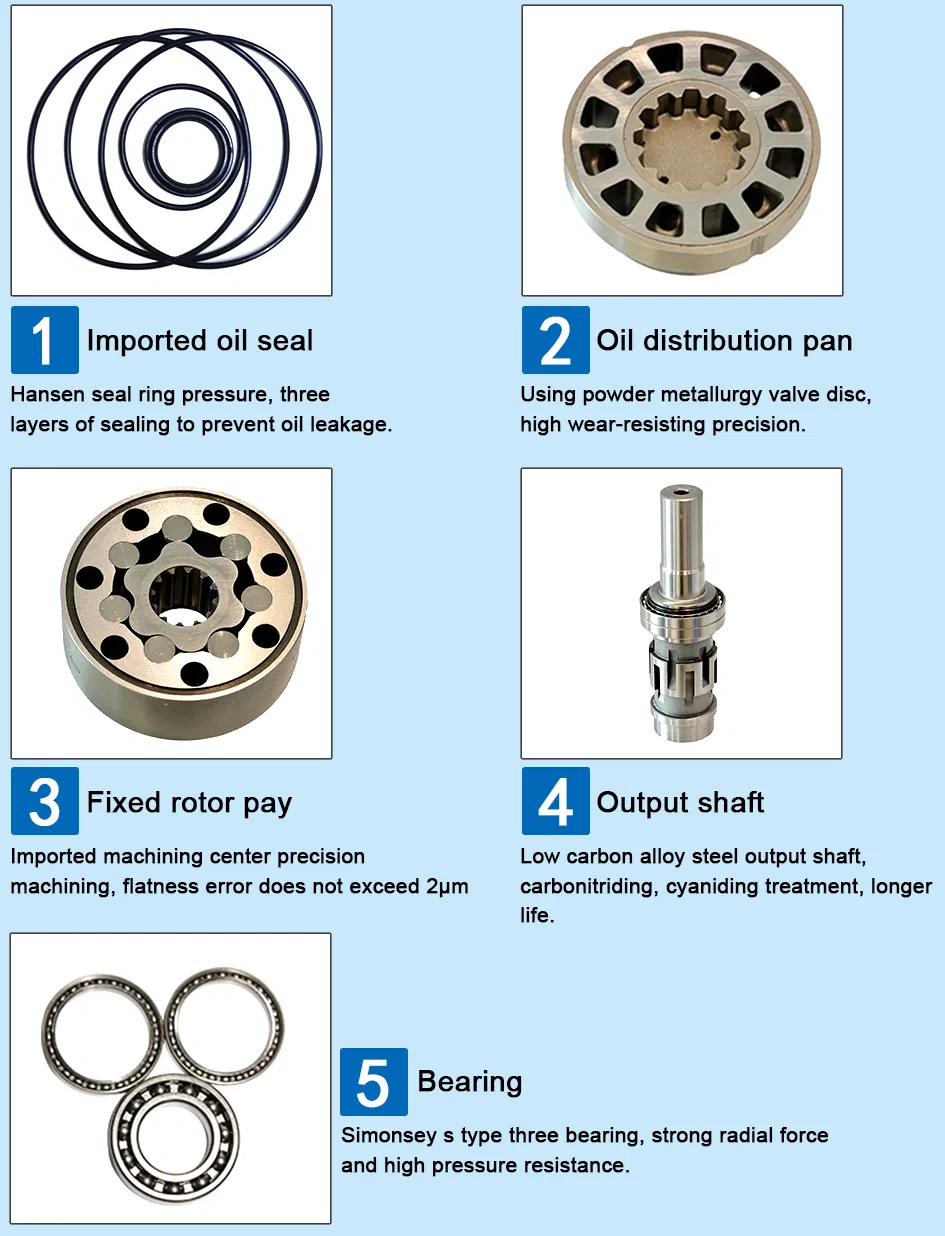 1 Imported oil seal

Hansen seal ring pressure, three layers of sealing to prevent oil leakage.

2 Oil distribution pan

Using powder metallurgy valve disc, high wear-resisting precision.

3 Fixed rotor pay

Imported machining center precision machining, flatness error does not exceed 2μm

4 Output shaft

Low carbon alloy steel output shaft, carbonitriding, cyaniding treatment, longer life.

5 Bearing

Simonsey s type three bearing, strong radial force and high pressure resistance.