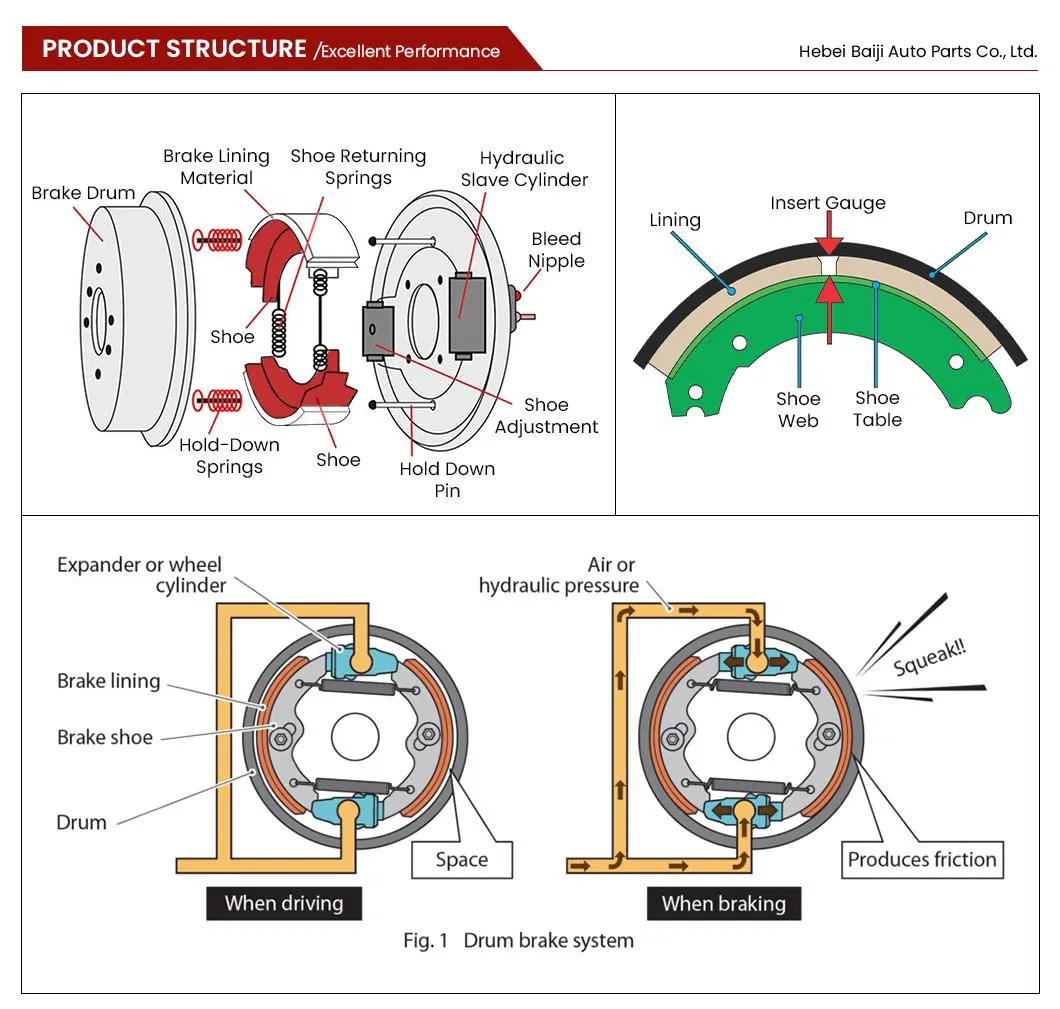 PRODUCT STRUCTURE /Excellent Performance

Hebei Baiji Auto Parts Co., Ltd.

Brake Drum
Brake Lining Material
Shoe Returning Springs
Hydraulic Slave Cylinder
Bleed Nipple
Shoe
Shoe Adjustment
Hold-Down Springs
Shoe
Hold Down Pin

Lining
Insert Gauge
Drum
Shoe Web
Shoe Table

Expander or wheel cylinder
Brake lining
Brake shoe
Drum
Space
When driving

Air or hydraulic pressure
Squeak!!
Produces friction
When braking

Fig. 1 Drum brake system