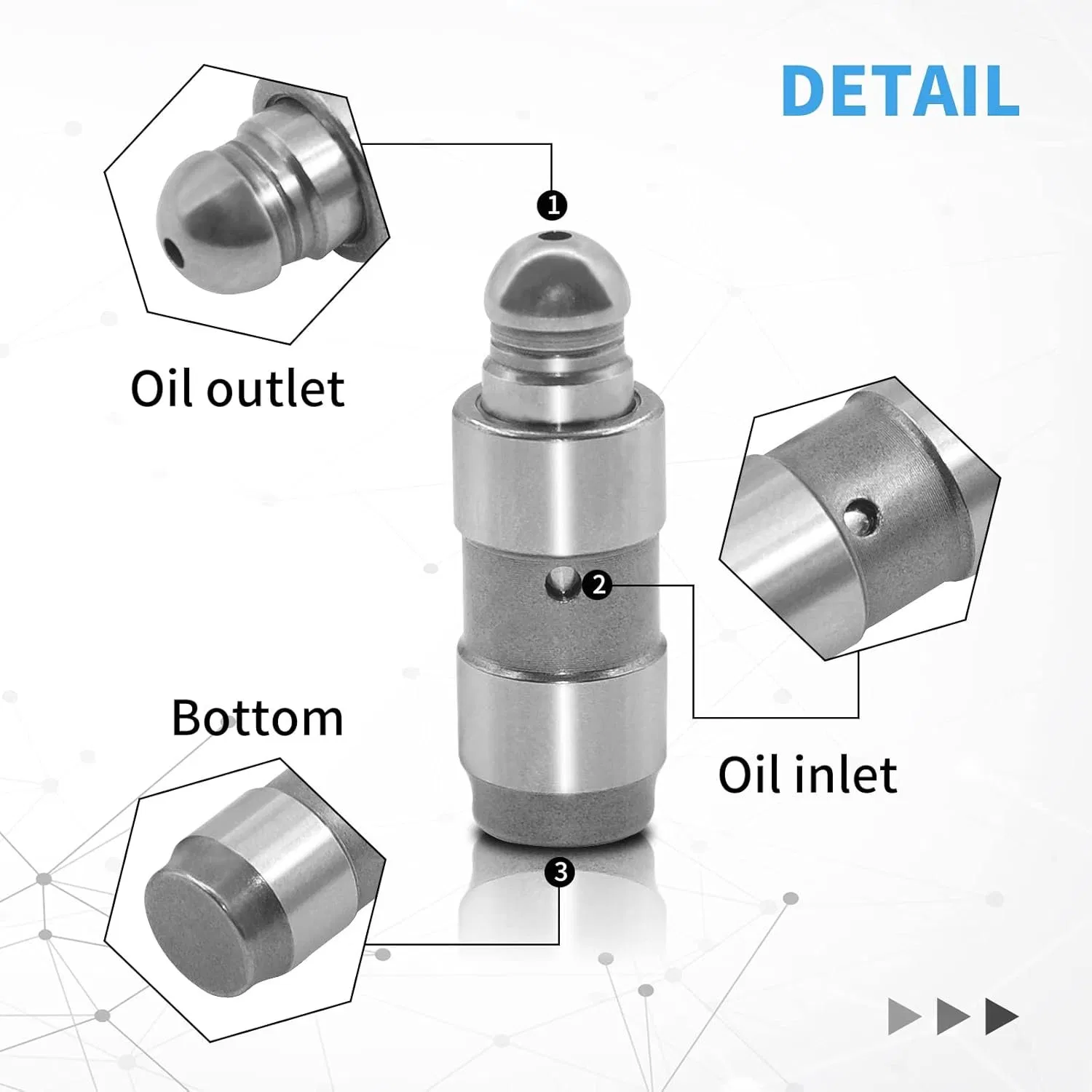 DETAIL

1

Oil outlet

2

Oil inlet

Bottom

3