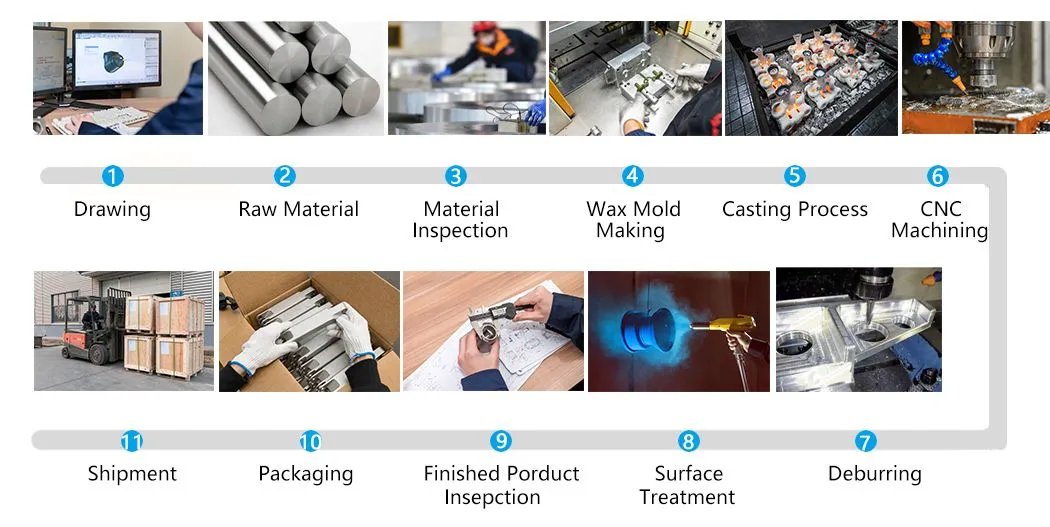 1
Drawing

2
Raw Material

3
Material Inspection

4
Wax Mold Making

5
Casting Process

6
CNC Machining

11
Shipment

10
Packaging

9
Finished Porduct Insepction

8
Surface Treatment

7
Deburring