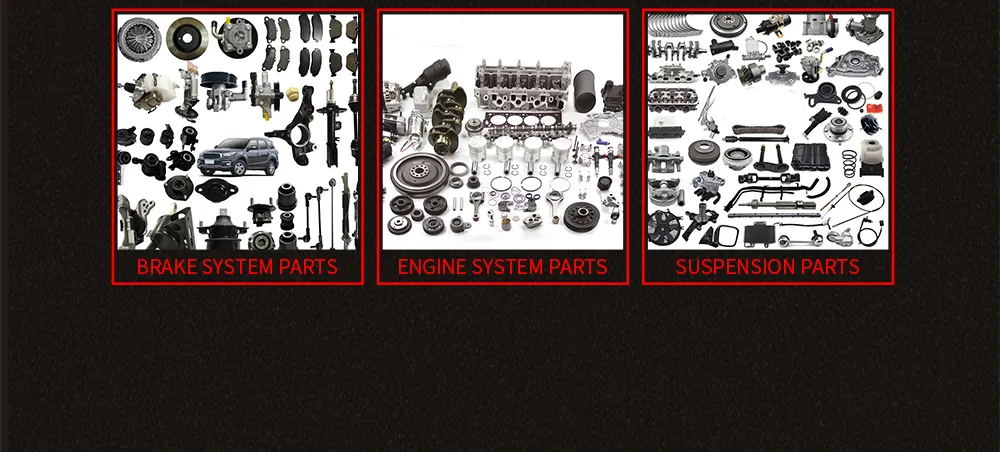 BRAKE SYSTEM PARTS

ENGINE SYSTEM PARTS

SUSPENSION PARTS