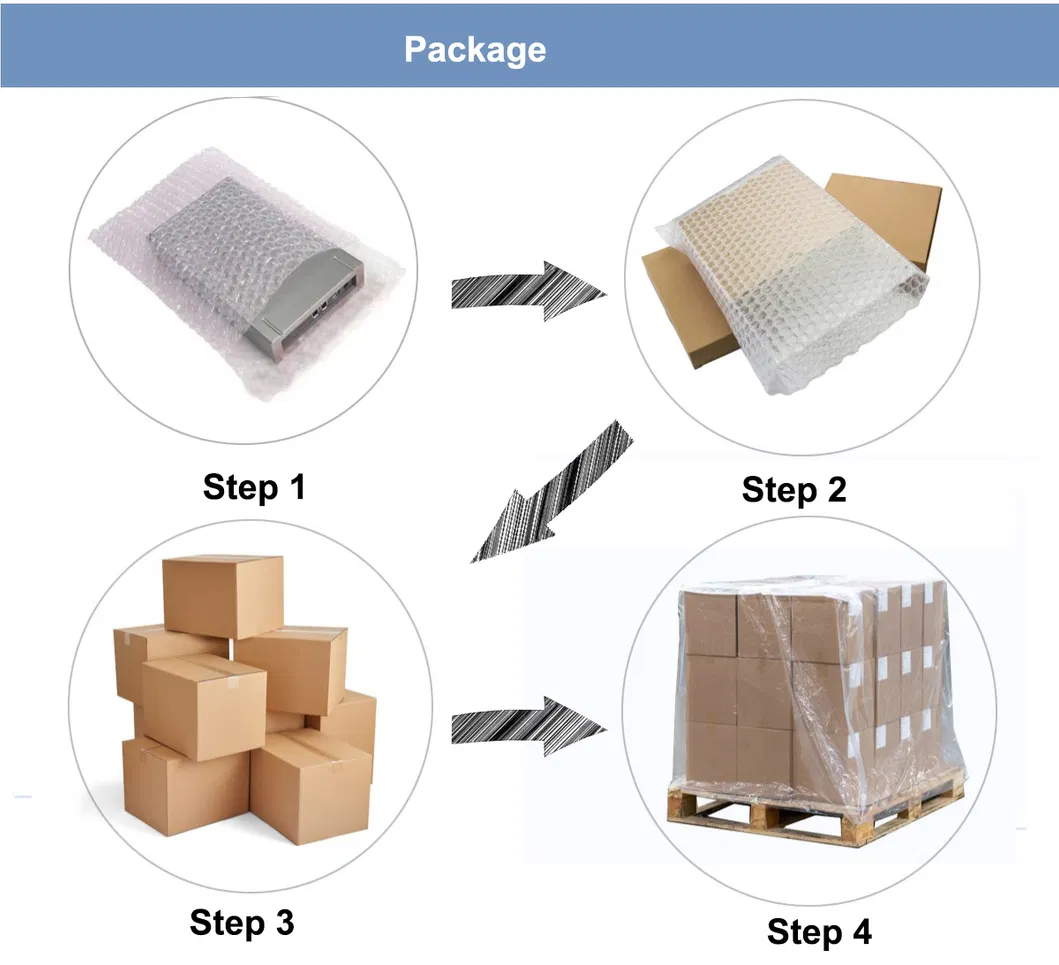 Package

Step 1

Step 2

Step 3

Step 4