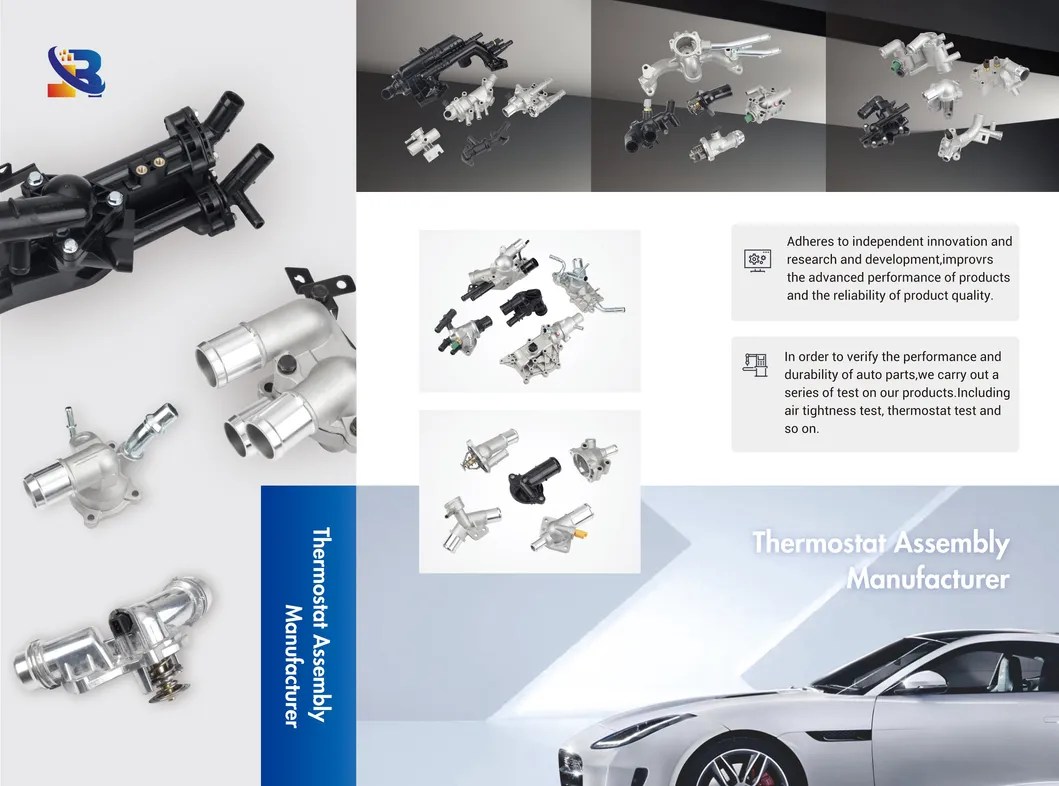 Adheres to independent innovation and research and development,improvrs the advanced performance of products and the reliability of product quality.

In order to verify the performance and durability of auto parts,we carry out a series of test on our products.Including air tightness test, thermostat test and so on.

Thermostat Assembly Manufacturer

Thermostat Assembly Manufacturer