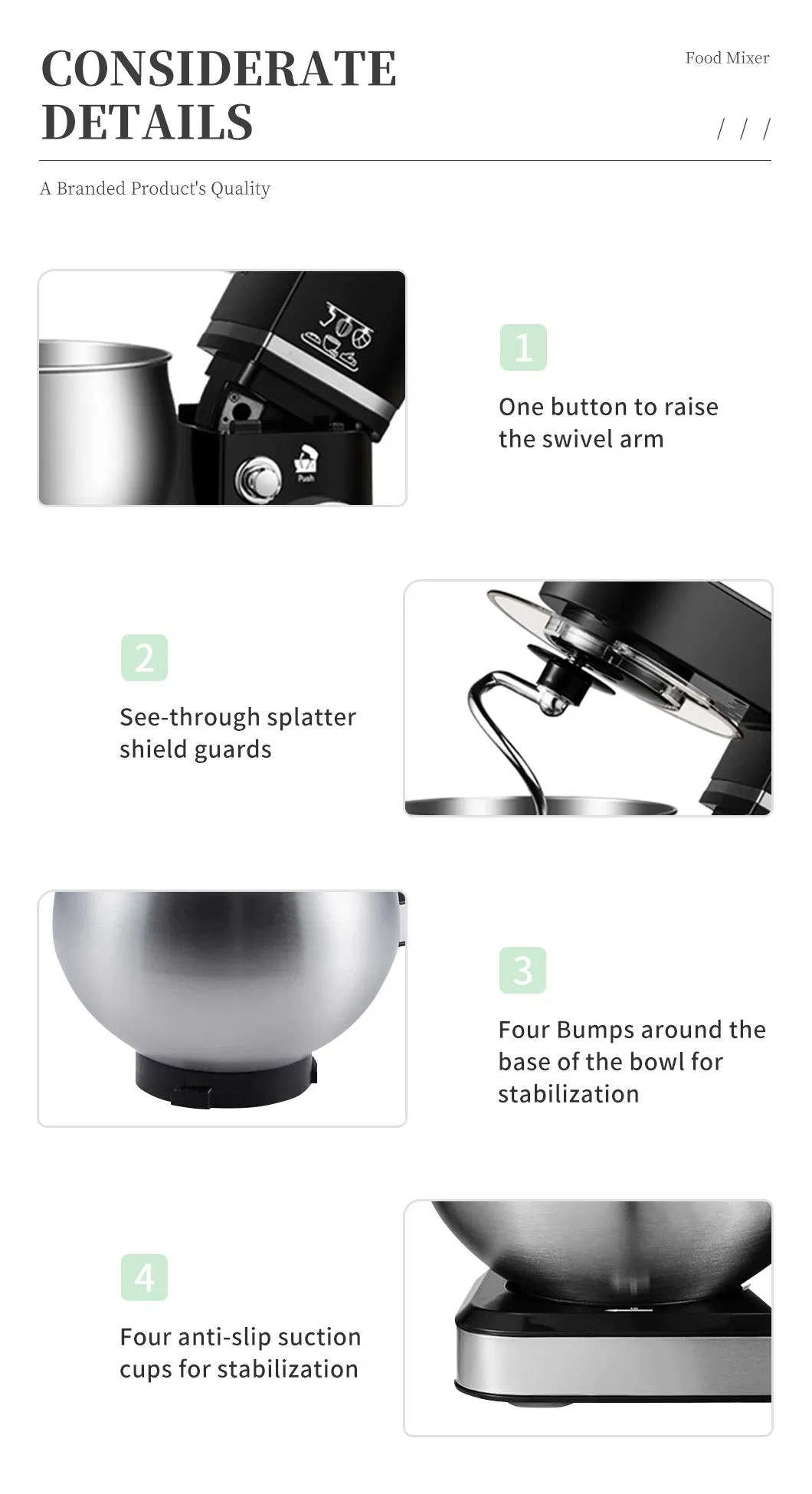 CONSIDERATE DETAILS

Food Mixer

/ / /

A Branded Product's Quality

Push

1

One button to raise the swivel arm

2

See-through splatter shield guards

3

Four Bumps around the base of the bowl for stabilization

4

Four anti-slip suction cups for stabilization