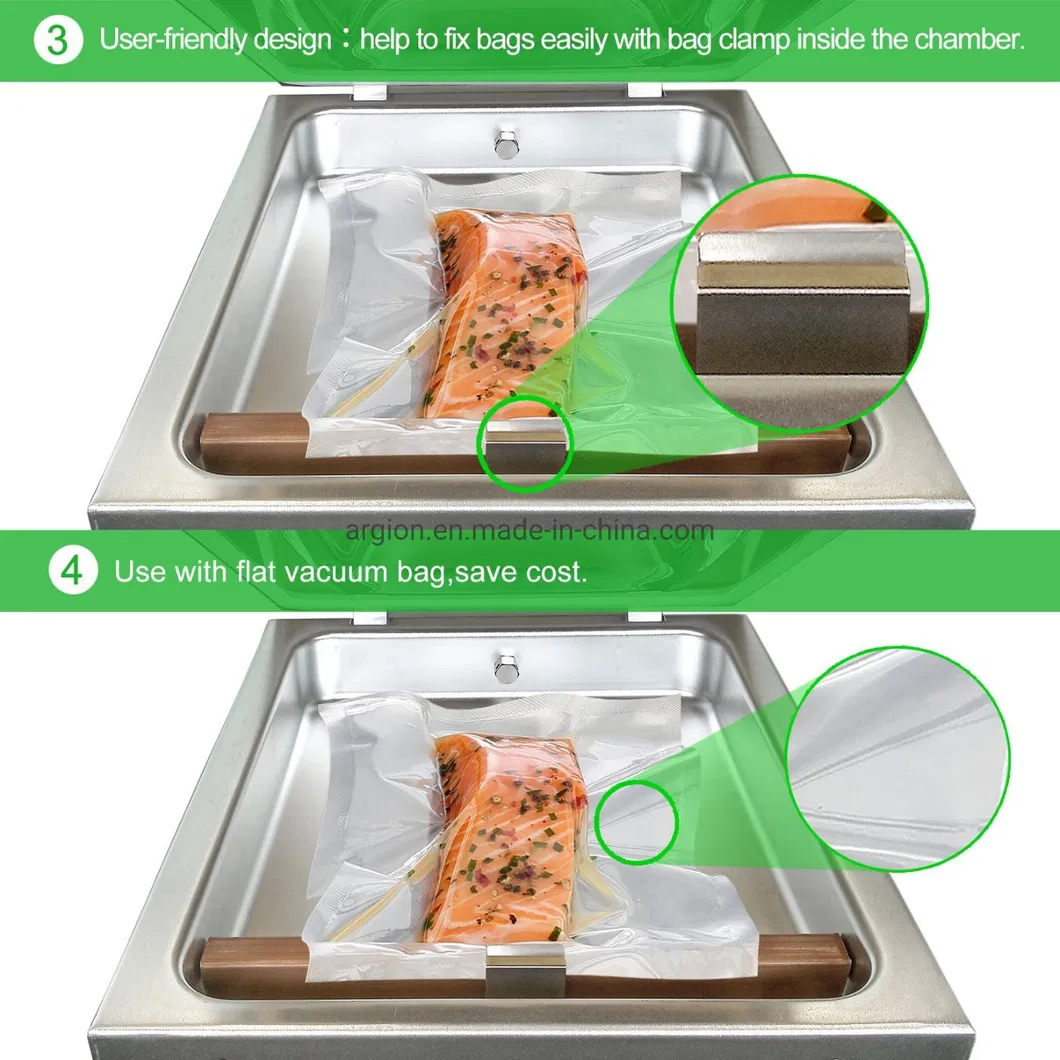 3 User-friendly design：help to fix bags easily with bag clamp inside the chamber.

argion.en.made-in-china.com

4 Use with flat vacuum bag,save cost.