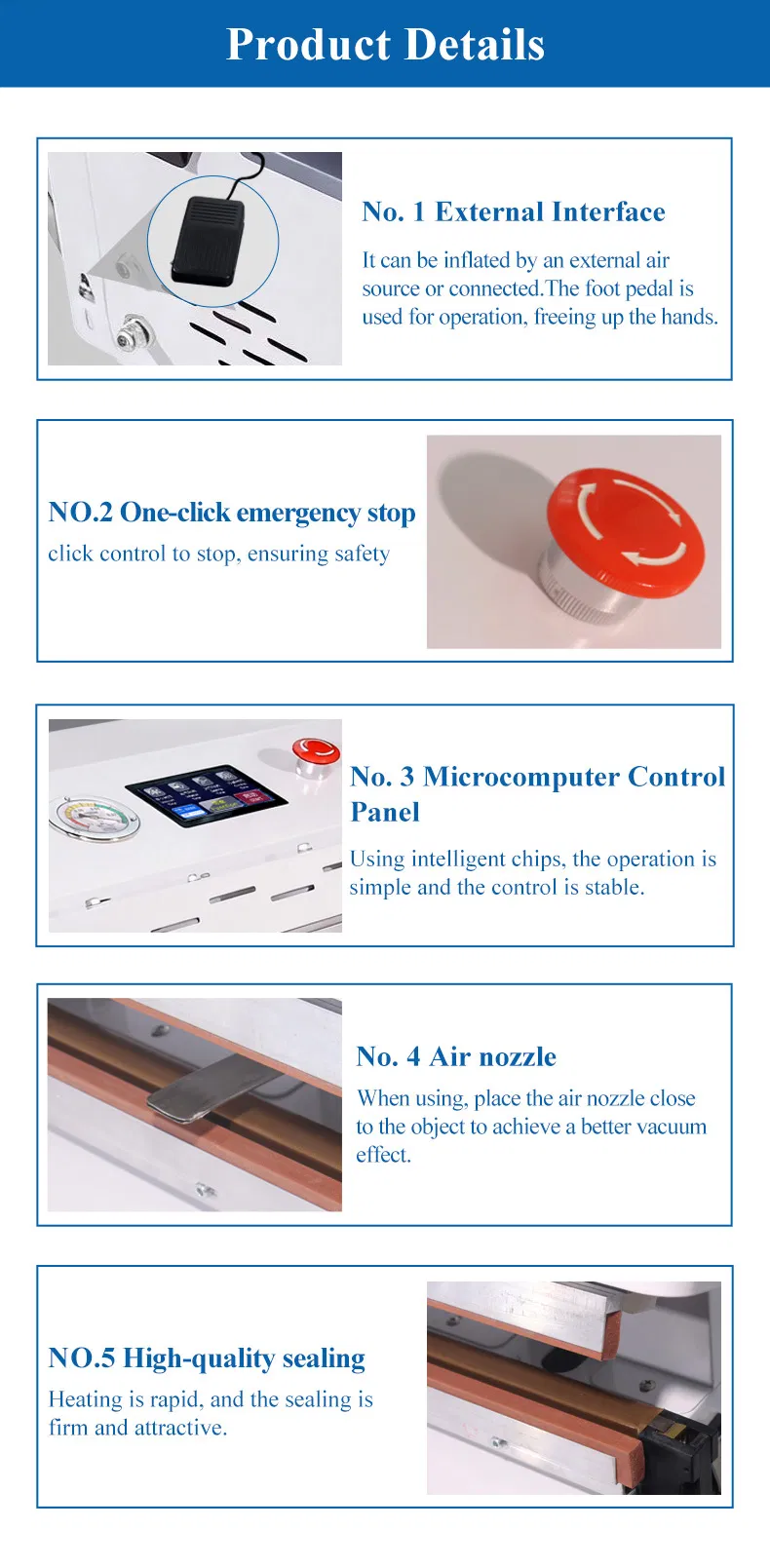 Product Details

No. 1 External Interface

It can be inflated by an external air source or connected.The foot pedal is used for operation, freeing up the hands.

NO.2 One-click emergency stop

click control to stop, ensuring safety

No. 3 Microcomputer Control Panel

Using intelligent chips, the operation is simple and the control is stable.

No. 4 Air nozzle

When using, place the air nozzle close to the object to achieve a better vacuum effect.

NO.5 High-quality sealing

Heating is rapid, and the sealing is firm and attractive.