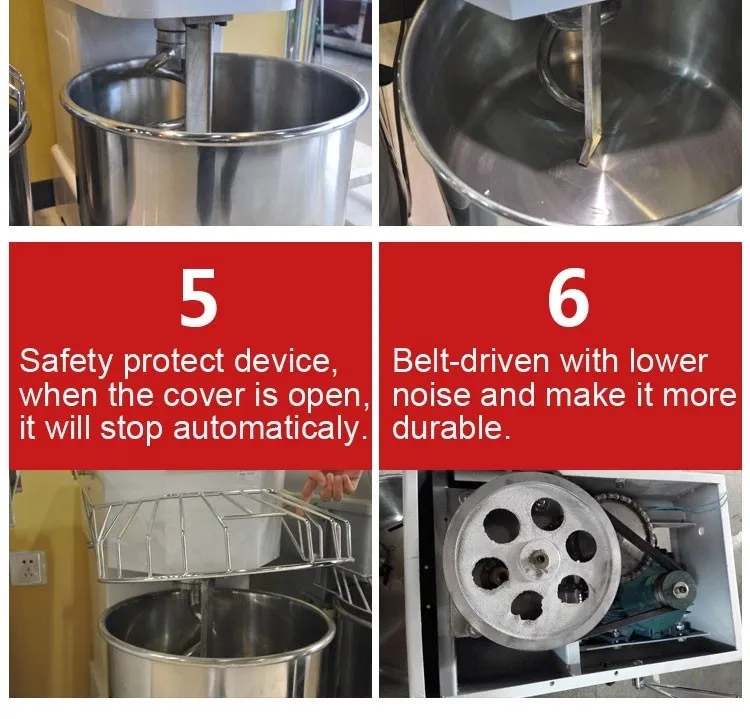 5

Safety protect device, when the cover is open, it will stop automaticaly.

6

Belt-driven with lower noise and make it more durable.