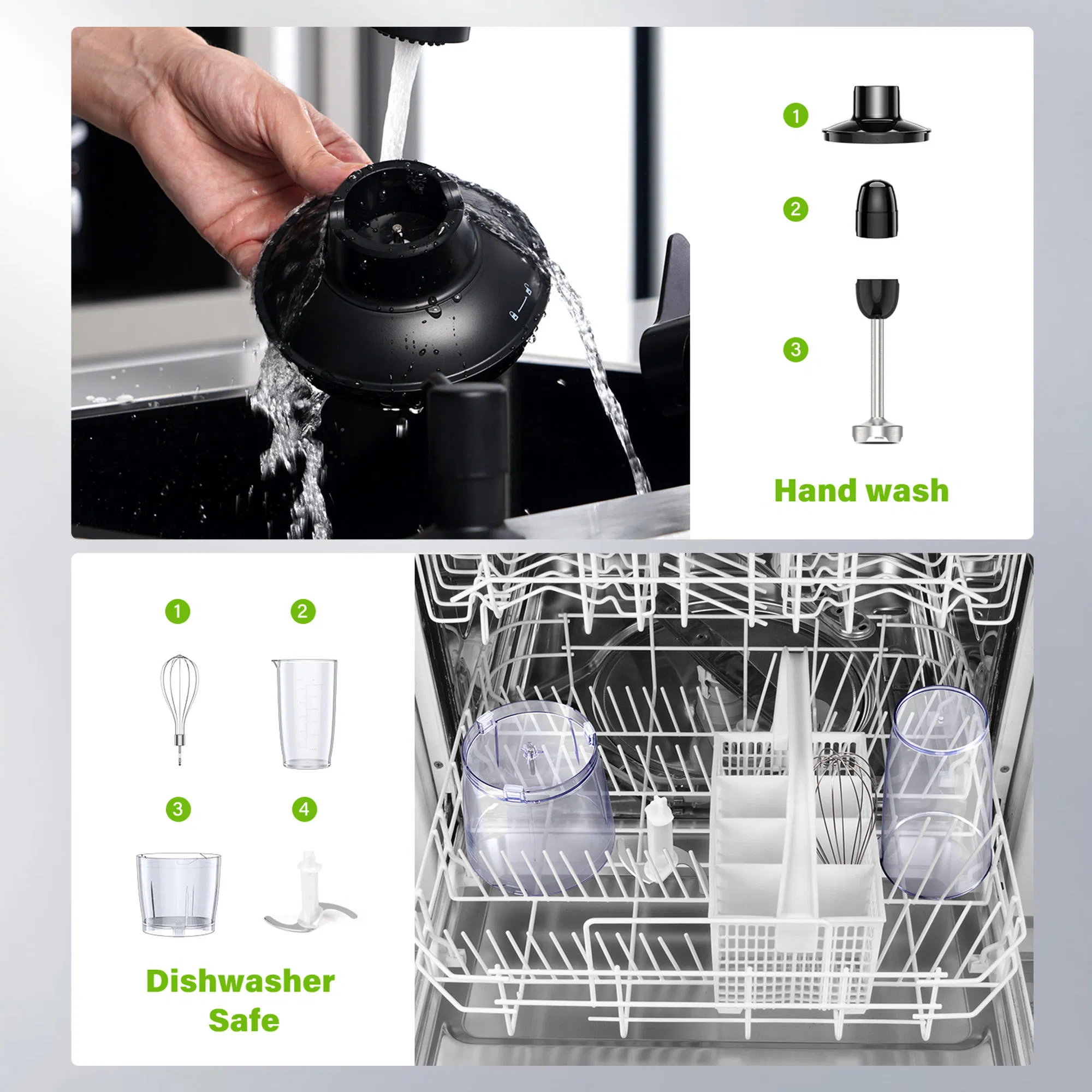 1

2

3

Hand wash

1 2

3 4

Dishwasher Safe