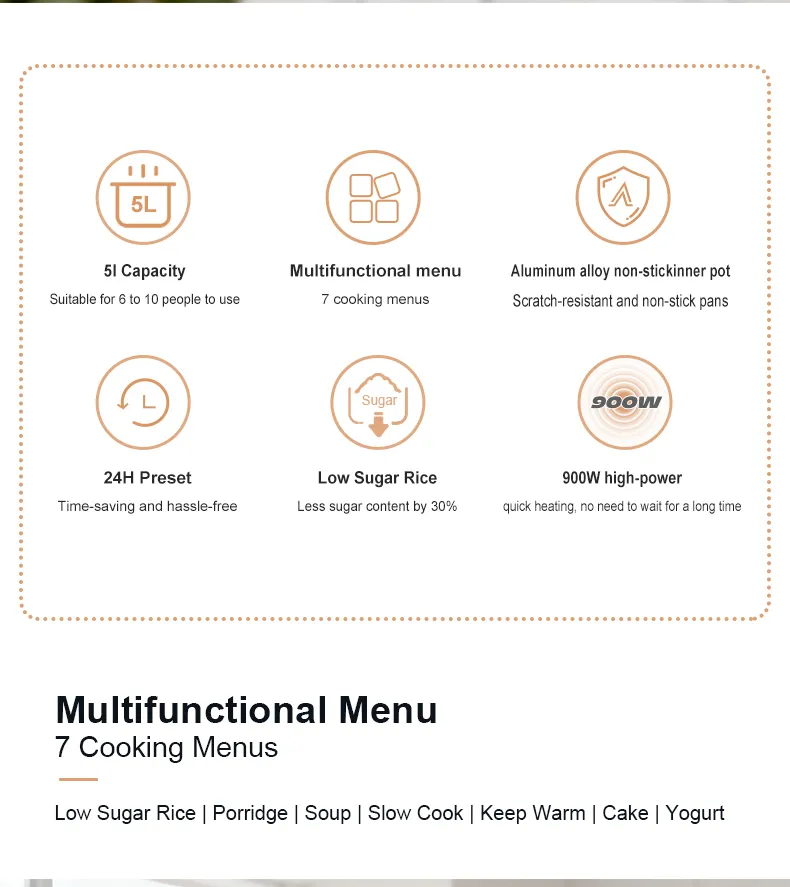 5L

5l Capacity

Suitable for 6 to 10 people to use

Multifunctional menu

7 cooking menus

Aluminum alloy non-stickinner pot

Scratch-resistant and non-stick pans

24H Preset

Time-saving and hassle-free

Sugar

Low Sugar Rice

Less sugar content by 30%

900W

900W high-power

quick heating, no need to wait for a long time

Multifunctional Menu
7 Cooking Menus

Low Sugar Rice | Porridge | Soup | Slow Cook | Keep Warm | Cake | Yogurt