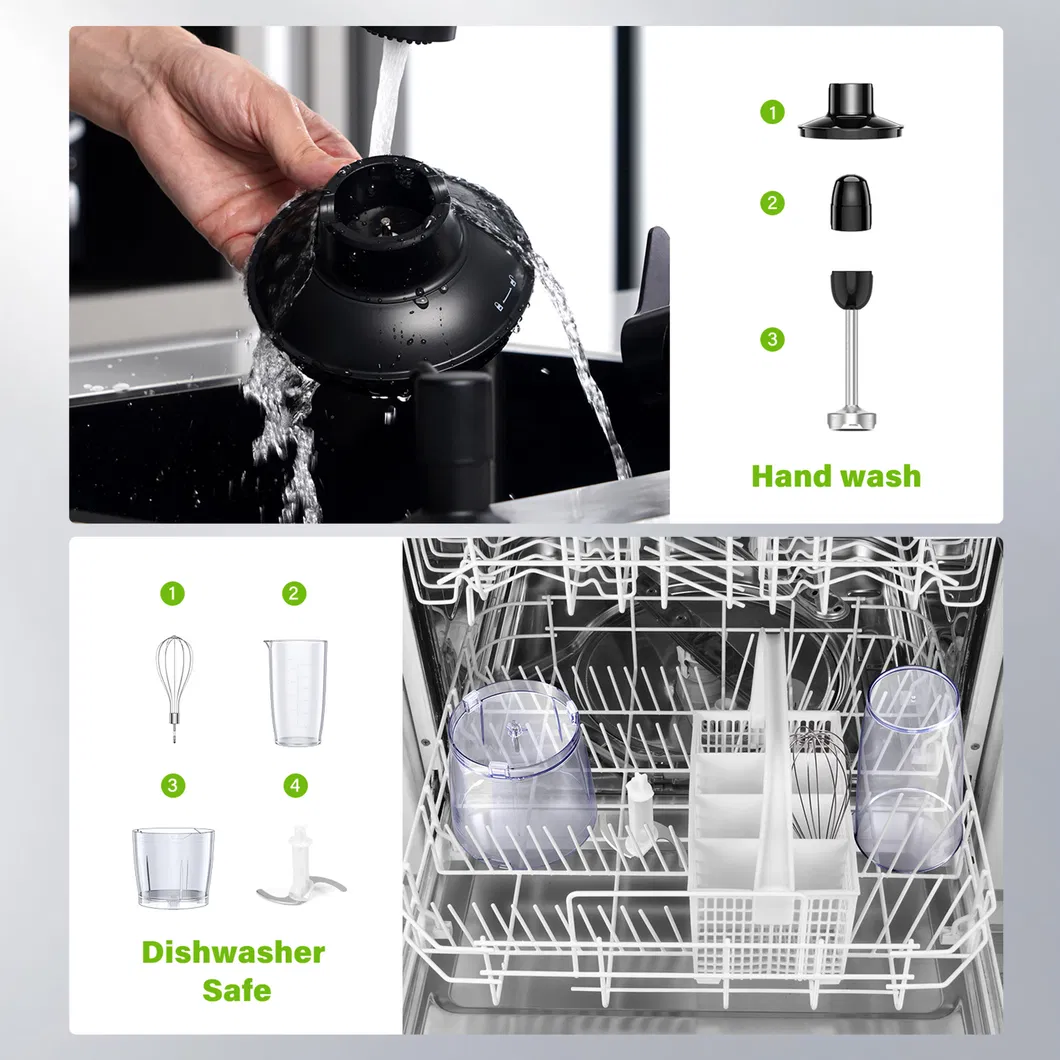 1
2
3
Hand wash

1
2
3
4
Dishwasher Safe